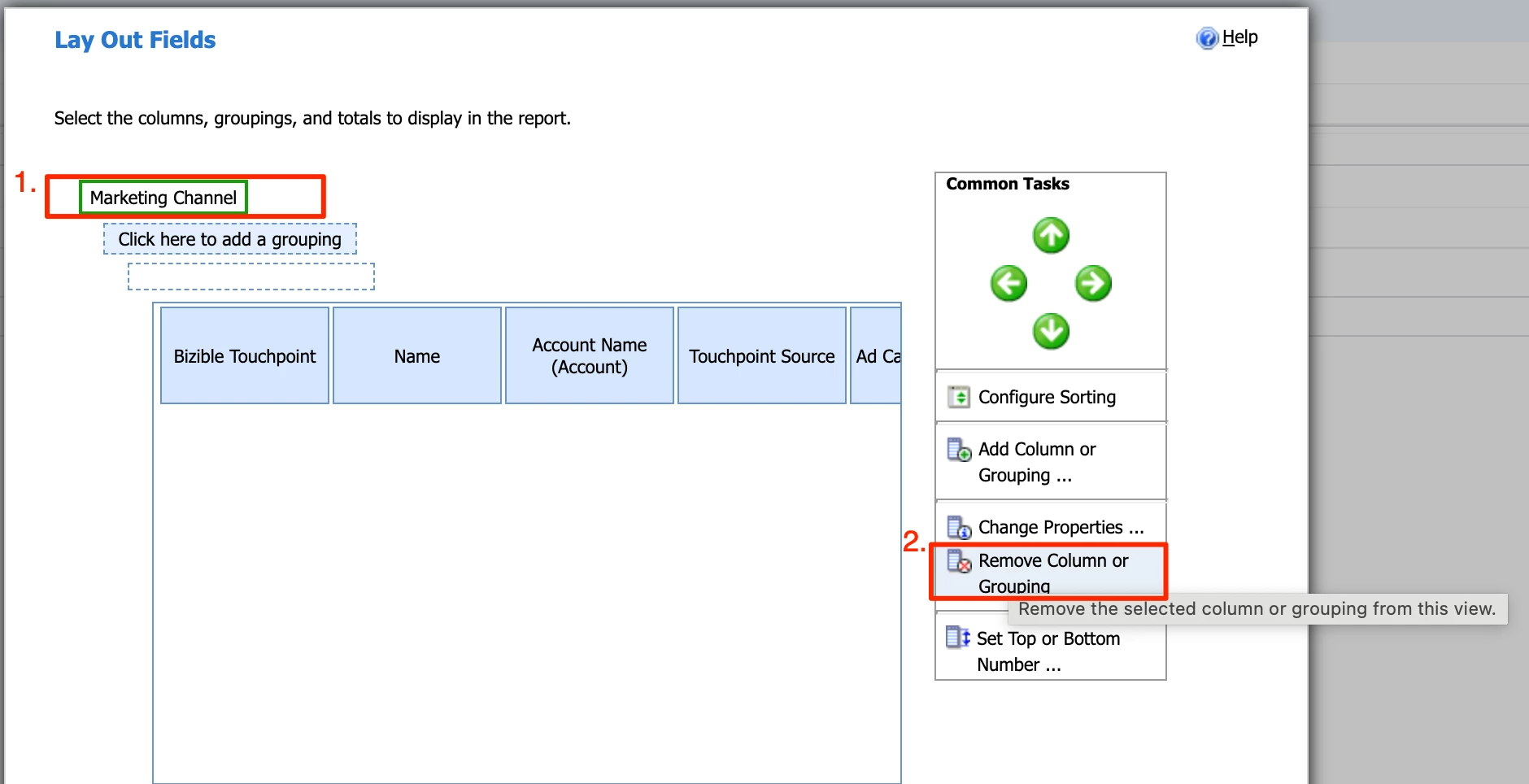 Lay Out Fields

Help

Select the columns, groupings, and totals to display in the report.

1.

Marketing Channel

Click here to add a grouping

| Bizible Touchpoint | Name | Account Name (Account) | Touchpoint Source | Ad Ca |
|---|---|---|---|---|

Common Tasks

Configure Sorting

Add Column or Grouping ...

Change Properties ...

2.

Remove Column or Grouping

Remove the selected column or grouping from this view.

Set Top or Bottom Number ...