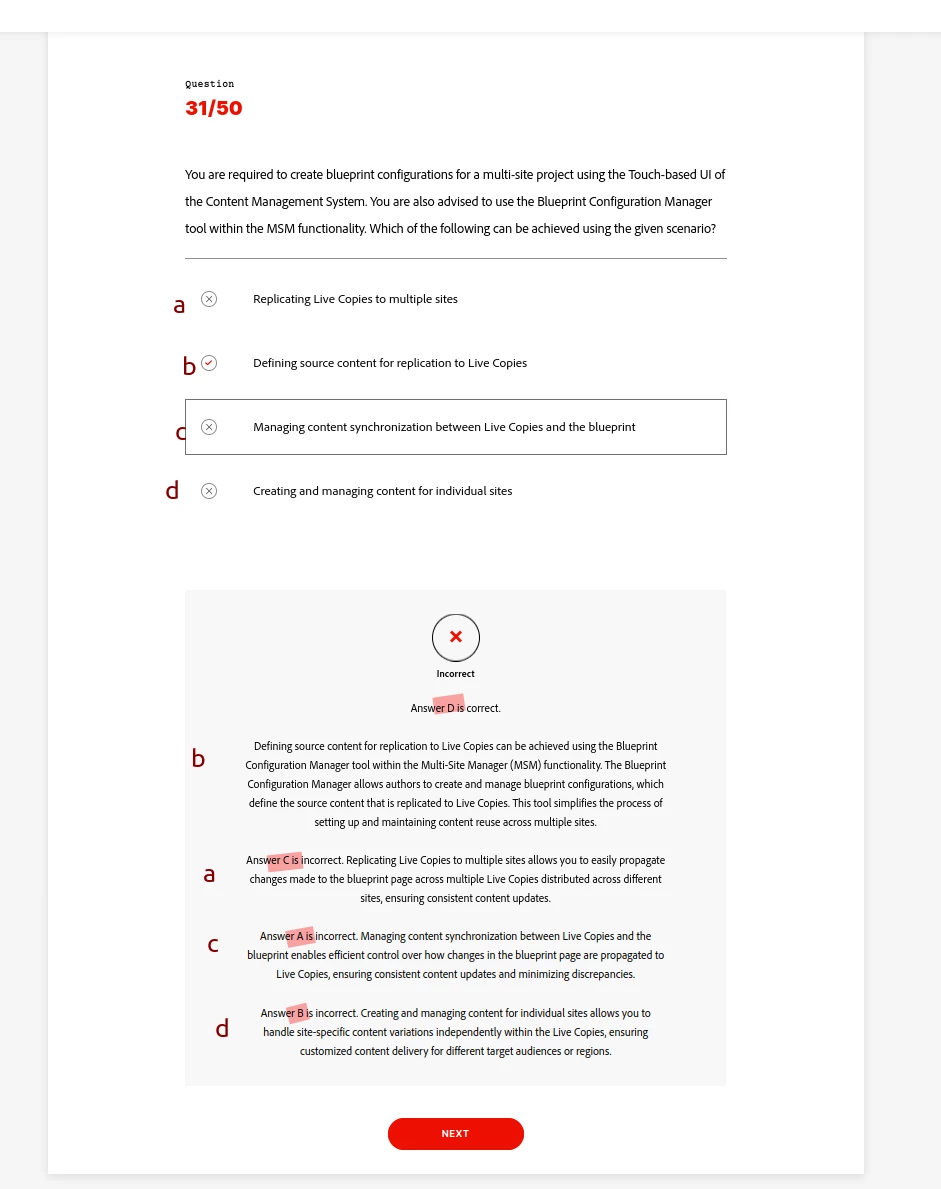 Question
31/50

You are required to create blueprint configurations for a multi-site project using the Touch-based UI of the Content Management System. You are also advised to use the Blueprint Configuration Manager tool within the MSM functionality. Which of the following can be achieved using the given scenario?

a Replicating Live Copies to multiple sites

b Defining source content for replication to Live Copies

c Managing content synchronization between Live Copies and the blueprint

d Creating and managing content for individual sites

Incorrect

Answer D is correct.

b Defining source content for replication to Live Copies can be achieved using the Blueprint Configuration Manager tool within the Multi-Site Manager (MSM) functionality. The Blueprint Configuration Manager allows authors to create and manage blueprint configurations, which define the source content that is replicated to Live Copies. This tool simplifies the process of setting up and maintaining content reuse across multiple sites.

a Answer C is incorrect. Replicating Live Copies to multiple sites allows you to easily propagate changes made to the blueprint page across multiple Live Copies distributed across different sites, ensuring consistent content updates.

c Answer A is incorrect. Managing content synchronization between Live Copies and the blueprint enables efficient control over how changes in the blueprint page are propagated to Live Copies, ensuring consistent content updates and minimizing discrepancies.

d Answer B is incorrect. Creating and managing content for individual sites allows you to handle site-specific content variations independently within the Live Copies, ensuring customized content delivery for different target audiences or regions.

NEXT