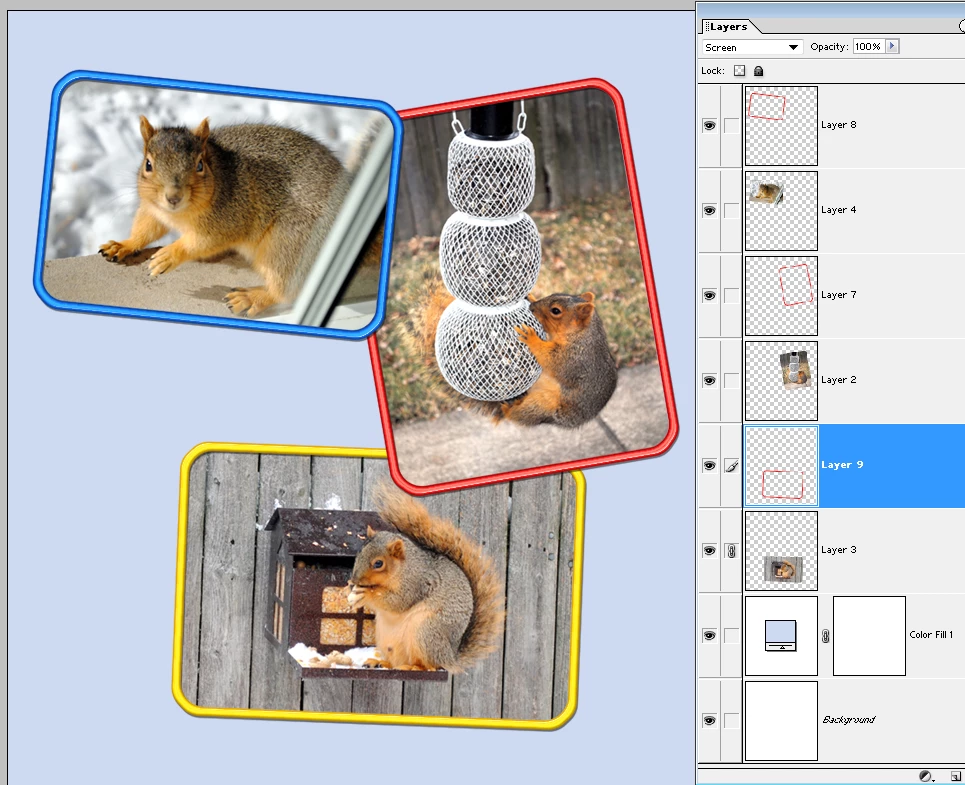 Layers
Screen
Opacity: 100%
Lock:
Layer 8
Layer 4
Layer 7
Layer 2
Layer 9
Layer 3
Color Fill 1
Background