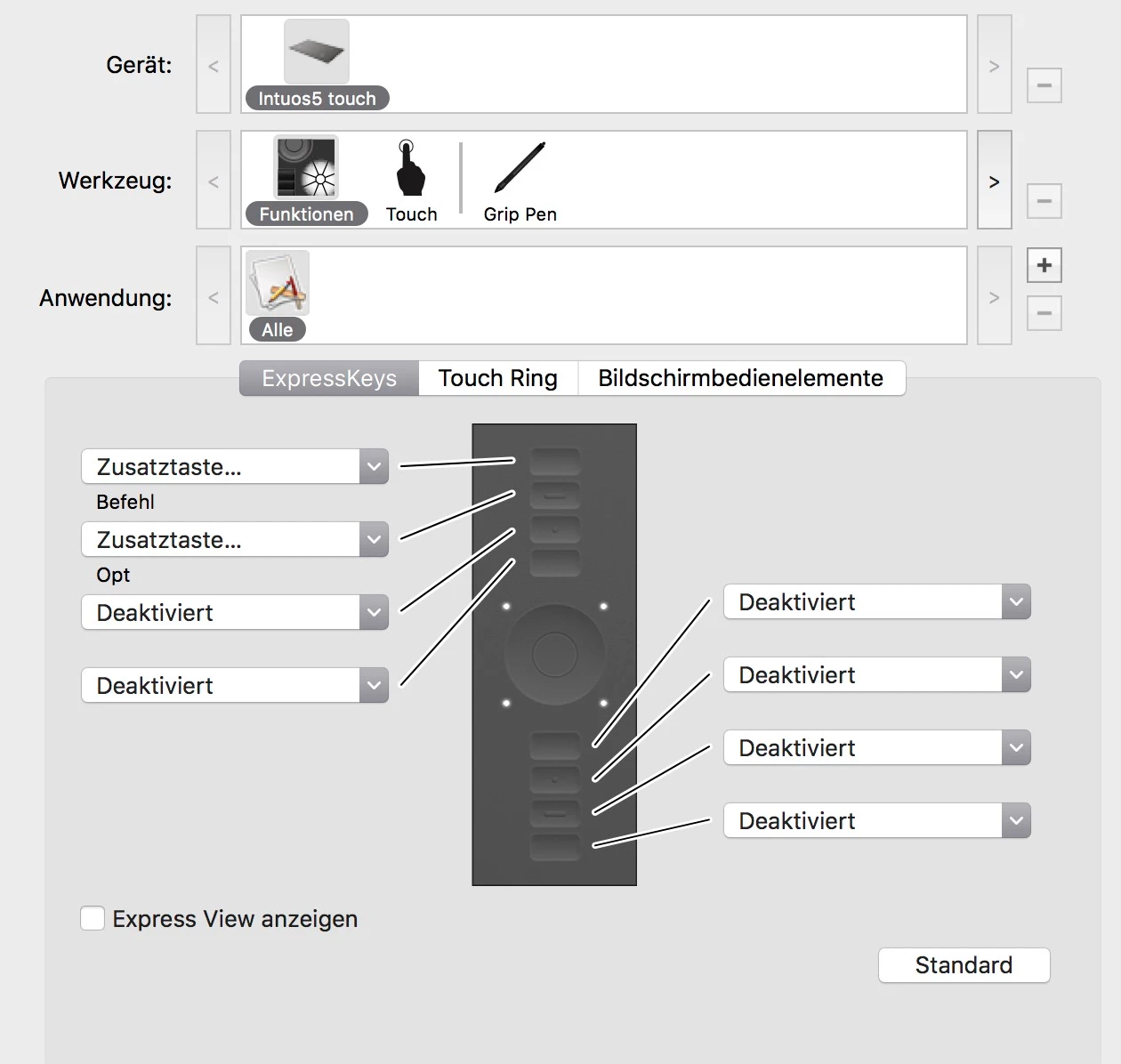 Gerät:
<
Intuos5 touch
>
−

Werkzeug:
<
Funktionen
Touch
Grip Pen
>
−

Anwendung:
<
Alle
>
+
−

ExpressKeys
Touch Ring
Bildschirmbedienelemente

Zusatztaste...
Befehl
Zusatztaste...
Opt
Deaktiviert
Deaktiviert

Deaktiviert
Deaktiviert
Deaktiviert
Deaktiviert

Express View anzeigen

Standard