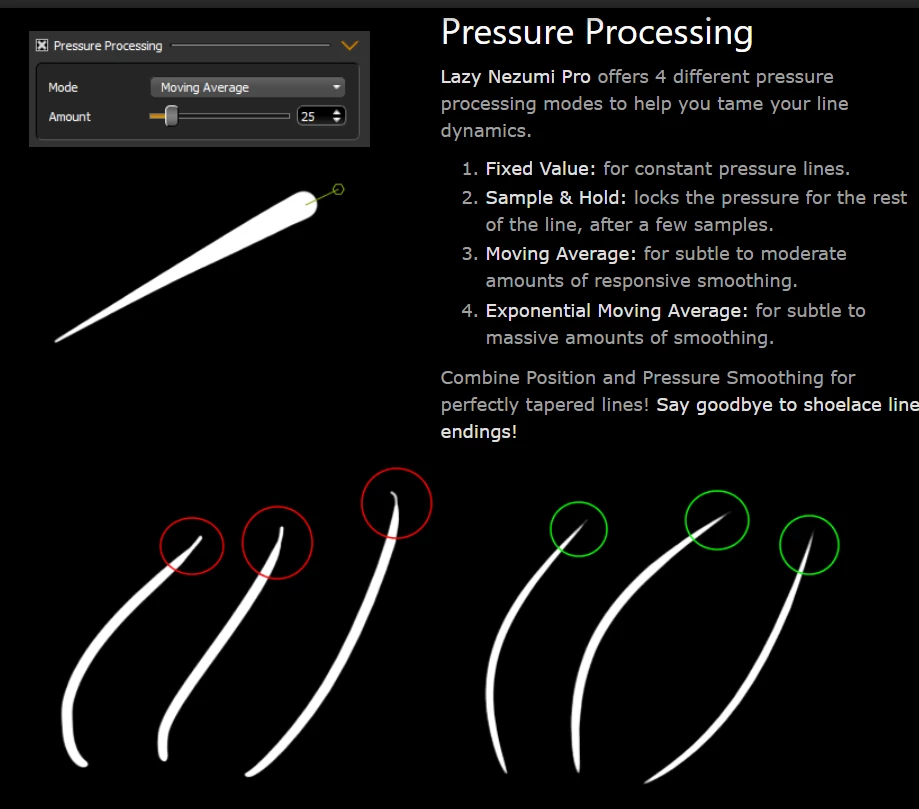 Pressure Processing

Mode Moving Average

Amount 25

Pressure Processing

Lazy Nezumi Pro offers 4 different pressure processing modes to help you tame your line dynamics.

1. Fixed Value: for constant pressure lines.
2. Sample & Hold: locks the pressure for the rest of the line, after a few samples.
3. Moving Average: for subtle to moderate amounts of responsive smoothing.
4. Exponential Moving Average: for subtle to massive amounts of smoothing.

Combine Position and Pressure Smoothing for perfectly tapered lines! Say goodbye to shoelace line endings!