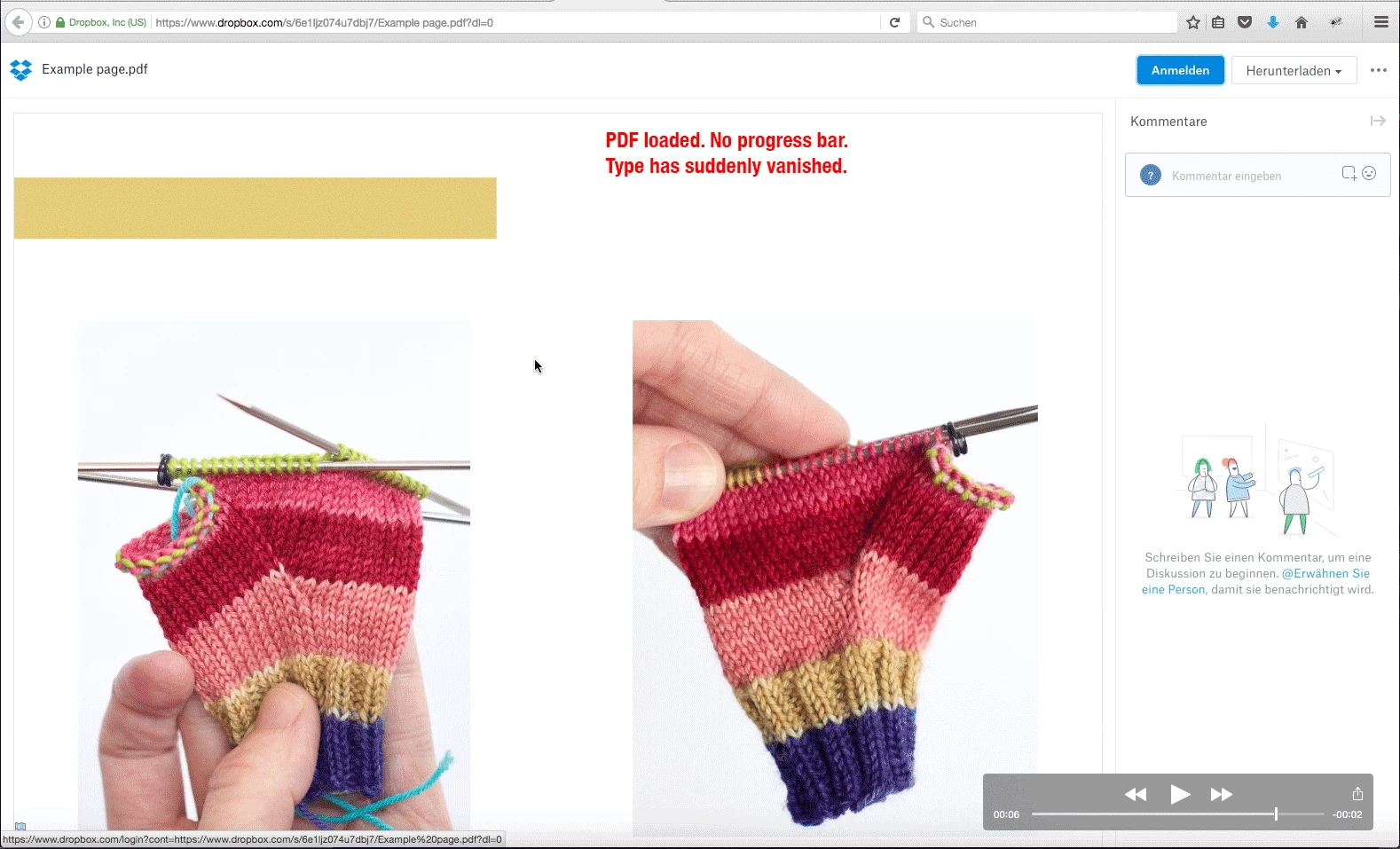 Dropbox, Inc (US) https://www.dropbox.com/s/6e1ljz074u7dbj7/Example page.pdf?dl=0

Suchen

Example page.pdf

Anmelden

Herunterladen

PDF loaded. No progress bar.
Type has suddenly vanished.

Kommentare

Kommentar eingeben

Schreiben Sie einen Kommentar, um eine Diskussion zu beginnen. @Erwähnen Sie eine Person, damit sie benachrichtigt wird.

00:06

-00:02

https://www.dropbox.com/login?cont=https://www.dropbox.com/s/6e1ljz074u7dbj7/Example%20page.pdf?dl=0