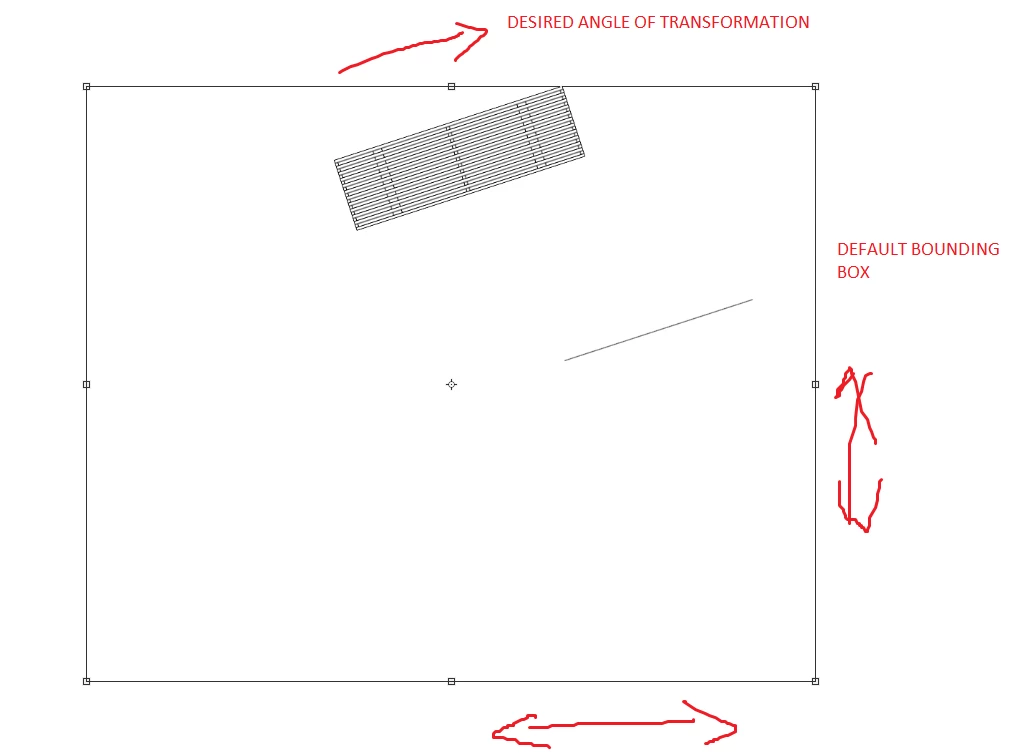 DESIRED ANGLE OF TRANSFORMATION

DEFAULT BOUNDING BOX