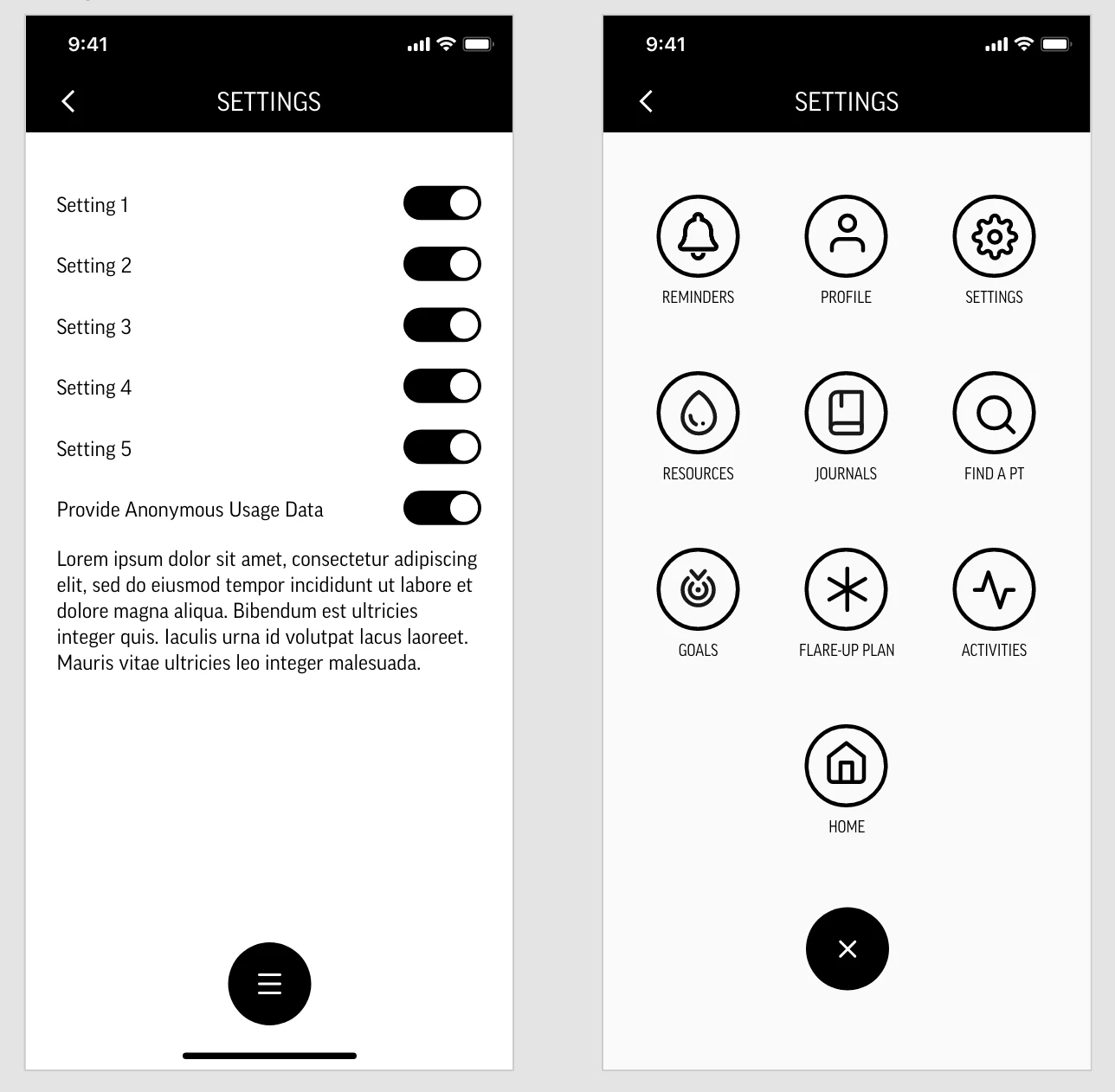 9:41

SETTINGS

Setting 1

Setting 2

Setting 3

Setting 4

Setting 5

Provide Anonymous Usage Data

Lorem ipsum dolor sit amet, consectetur adipiscing elit, sed do eiusmod tempor incididunt ut labore et dolore magna aliqua. Bibendum est ultricies integer quis. Iaculis urna id volutpat lacus laoreet. Mauris vitae ultricies leo integer malesuada.

9:41

SETTINGS

REMINDERS

PROFILE

SETTINGS

RESOURCES

JOURNALS

FIND A PT

GOALS

FLARE-UP PLAN

ACTIVITIES

HOME