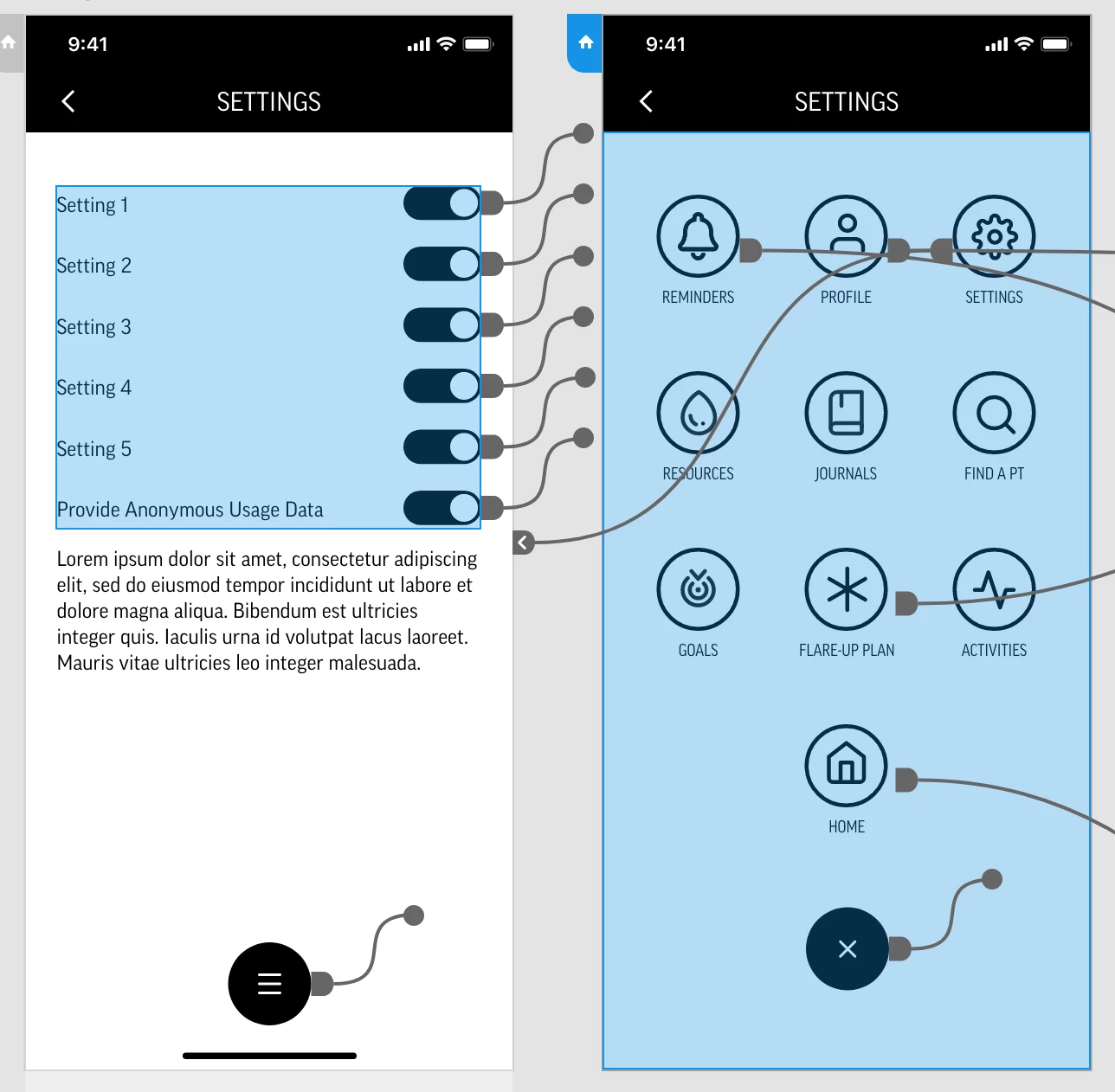 9:41

SETTINGS

Setting 1

Setting 2

Setting 3

Setting 4

Setting 5

Provide Anonymous Usage Data

Lorem ipsum dolor sit amet, consectetur adipiscing elit, sed do eiusmod tempor incididunt ut labore et dolore magna aliqua. Bibendum est ultricies integer quis. Iaculis urna id volutpat lacus laoreet. Mauris vitae ultricies leo integer malesuada.

9:41

SETTINGS

REMINDERS

PROFILE

SETTINGS

RESOURCES

JOURNALS

FIND A PT

GOALS

FLARE-UP PLAN

ACTIVITIES

HOME