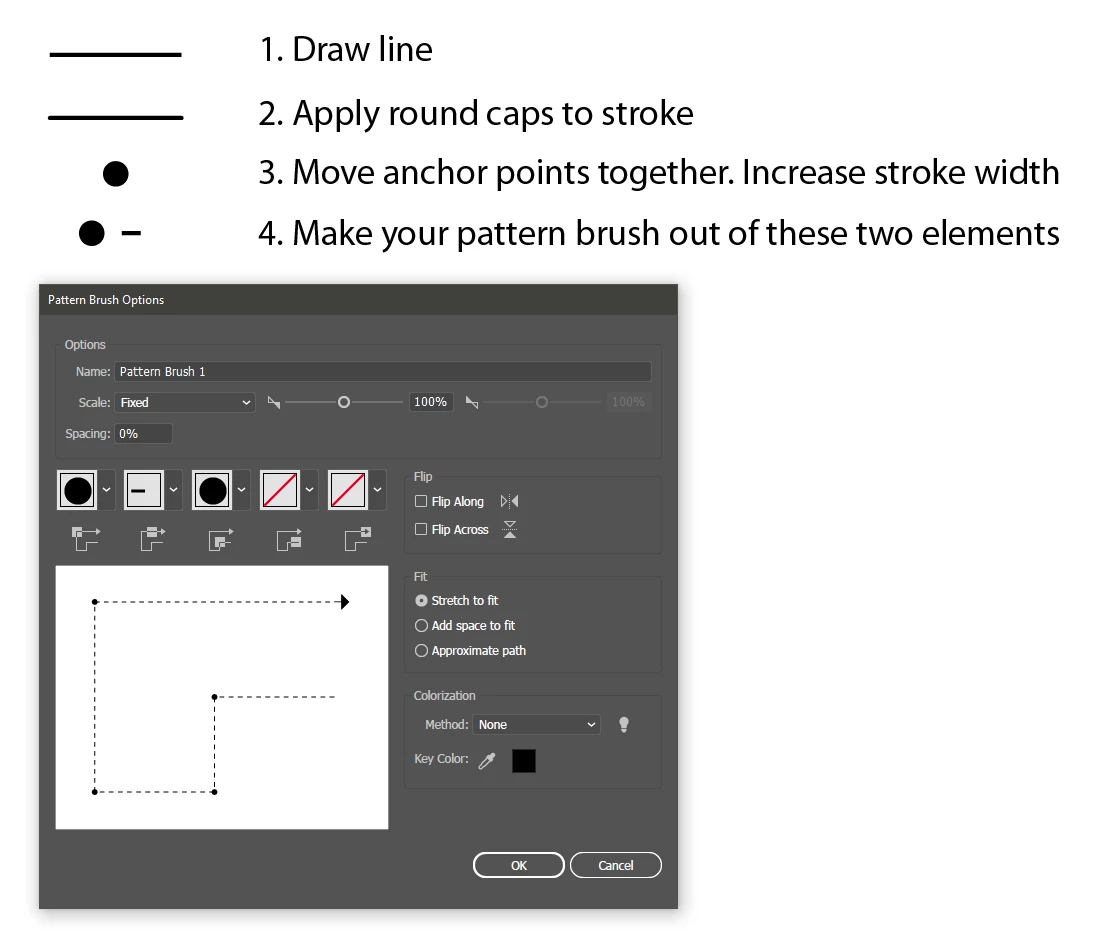 1. Draw line
2. Apply round caps to stroke
3. Move anchor points together. Increase stroke width
4. Make your pattern brush out of these two elements

Pattern Brush Options

Options
Name: Pattern Brush 1
Scale: Fixed 100% 100%
Spacing: 0%

Flip
Flip Along
Flip Across

Fit
Stretch to fit
Add space to fit
Approximate path

Colorization
Method: None
Key Color:

OK
Cancel