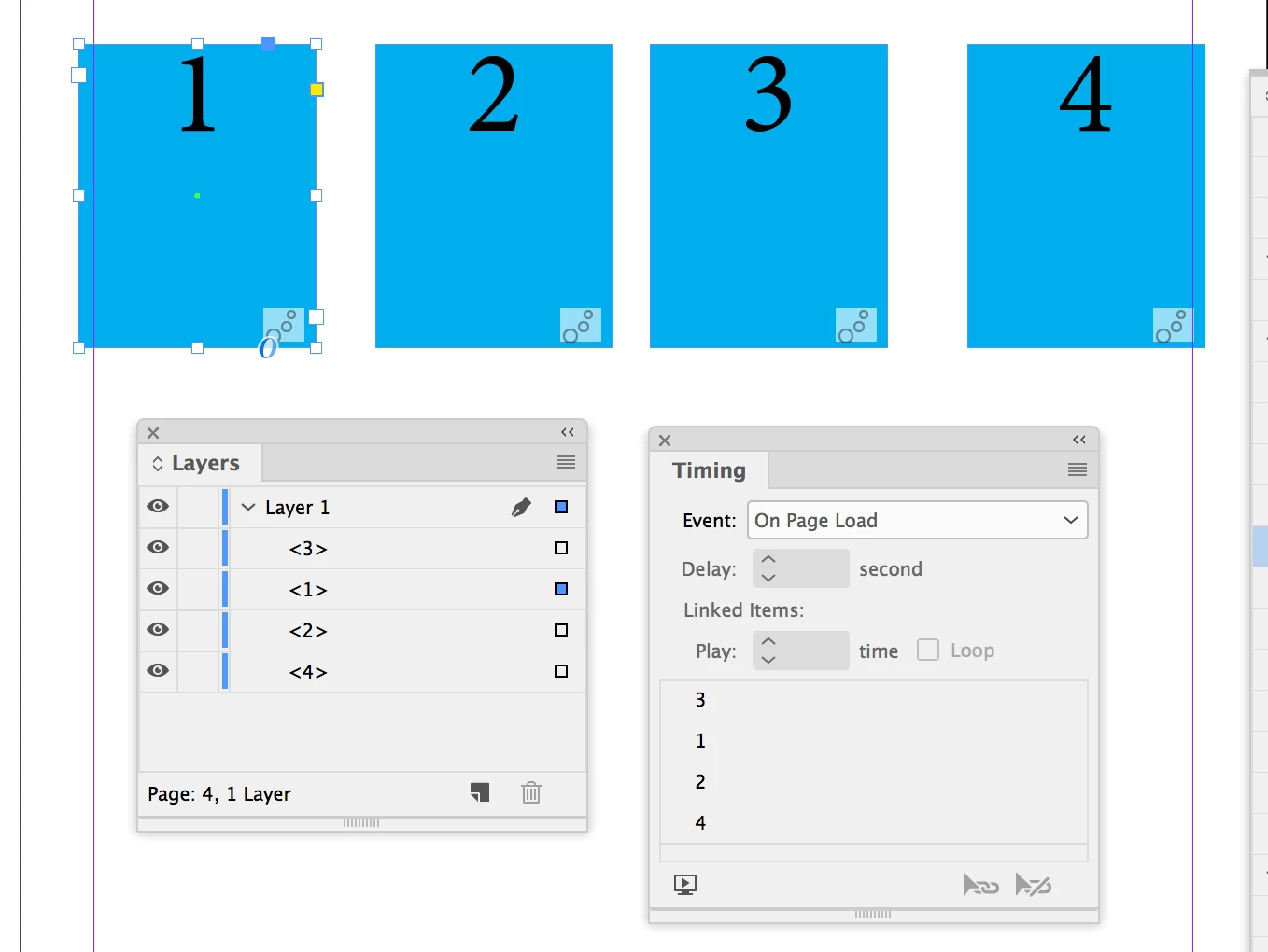 1

2

3

4

Layers

Layer 1

<3>

<1>

<2>

<4>

Page: 4, 1 Layer

Timing

Event: On Page Load

Delay: second

Linked Items:

Play: time Loop

3

1

2

4