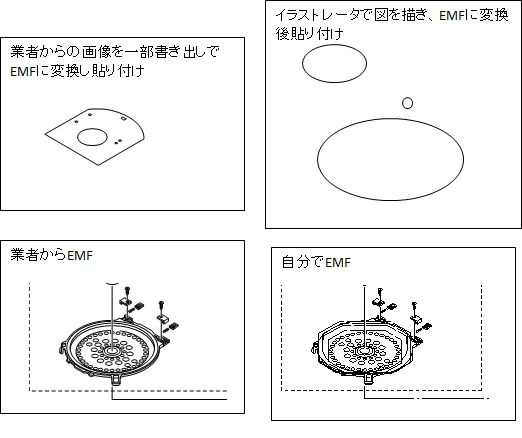 業者からの画像を一部書き出しでEMFに変換し貼り付け

イラストレータで図を描き、EMFに変換後貼り付け

業者からEMF

自分でEMF