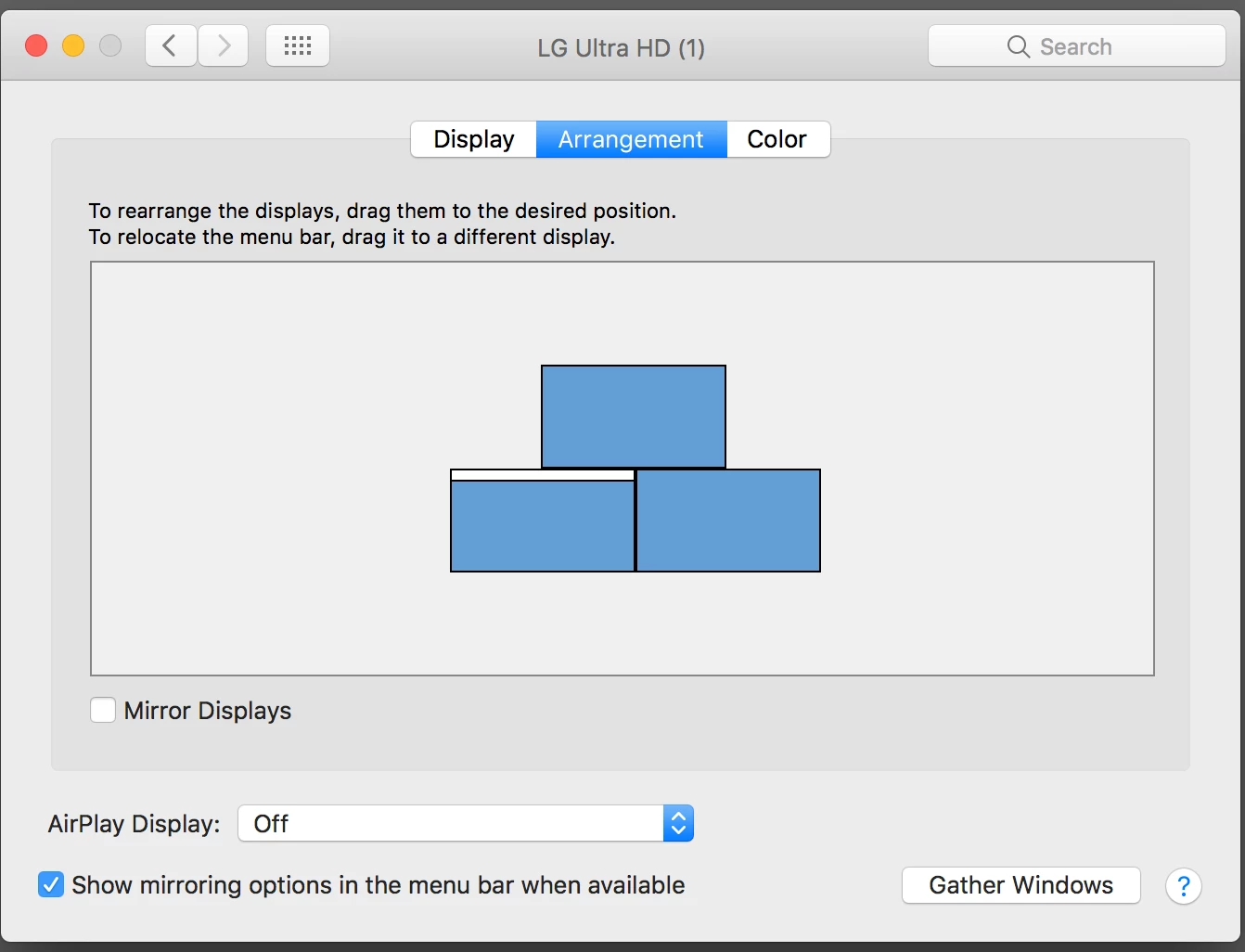 LG Ultra HD (1)

Search

Display Arrangement Color

To rearrange the displays, drag them to the desired position.
To relocate the menu bar, drag it to a different display.

Mirror Displays

AirPlay Display: Off

Show mirroring options in the menu bar when available

Gather Windows

?