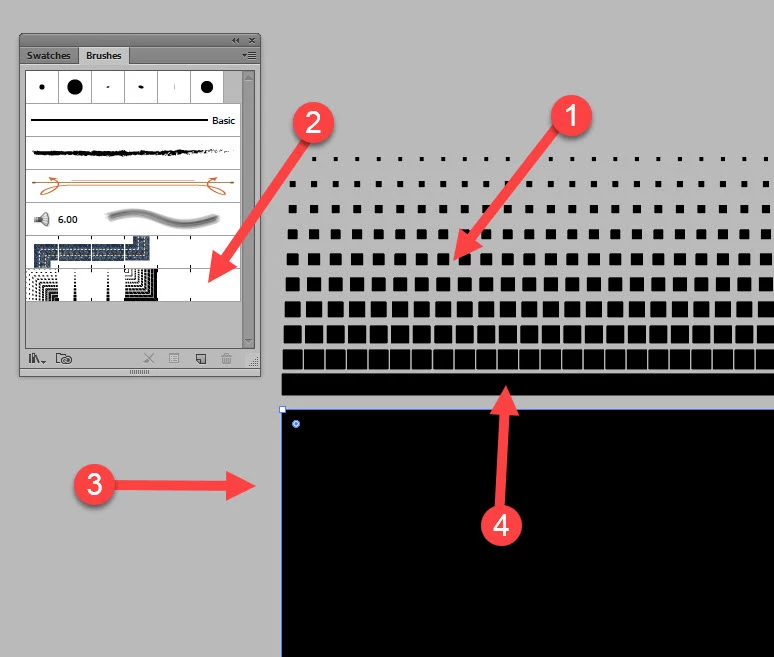 Swatches Brushes

Basic

6.00

2

1

3

4