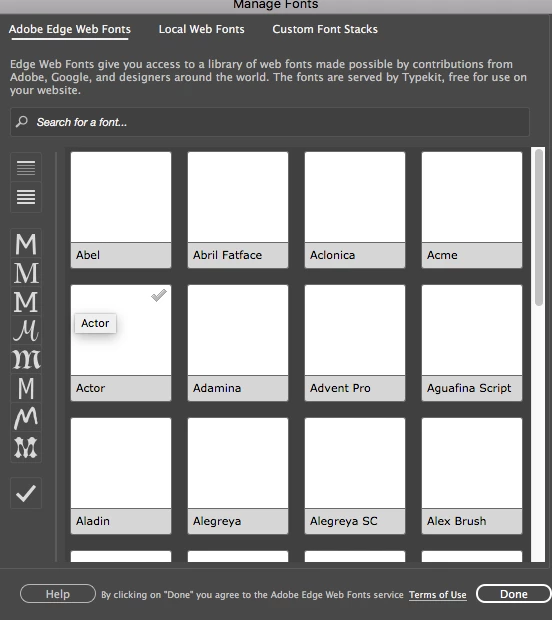 Manage Fonts

Adobe Edge Web Fonts Local Web Fonts Custom Font Stacks

Edge Web Fonts give you access to a library of web fonts made possible by contributions from Adobe, Google, and designers around the world. The fonts are served by Typekit, free for use on your website.

Search for a font...

M
M
M
M
M
M
M
M

Abel
Abril Fatface
Aclonica
Acme
Actor
Actor
Adamina
Advent Pro
Aguafina Script
Aladin
Alegreya
Alegreya SC
Alex Brush

Help By clicking on "Done" you agree to the Adobe Edge Web Fonts service Terms of Use Done