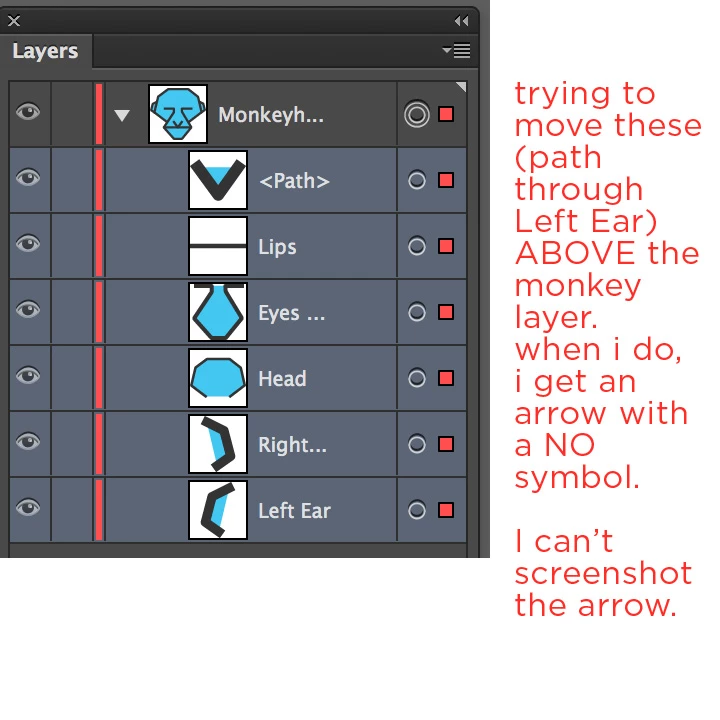 Layers

Monkeyh...

<Path>

Lips

Eyes ...

Head

Right...

Left Ear

trying to move these (path through Left Ear) ABOVE the monkey layer. when i do, i get an arrow with a NO symbol.

I can't screenshot the arrow.