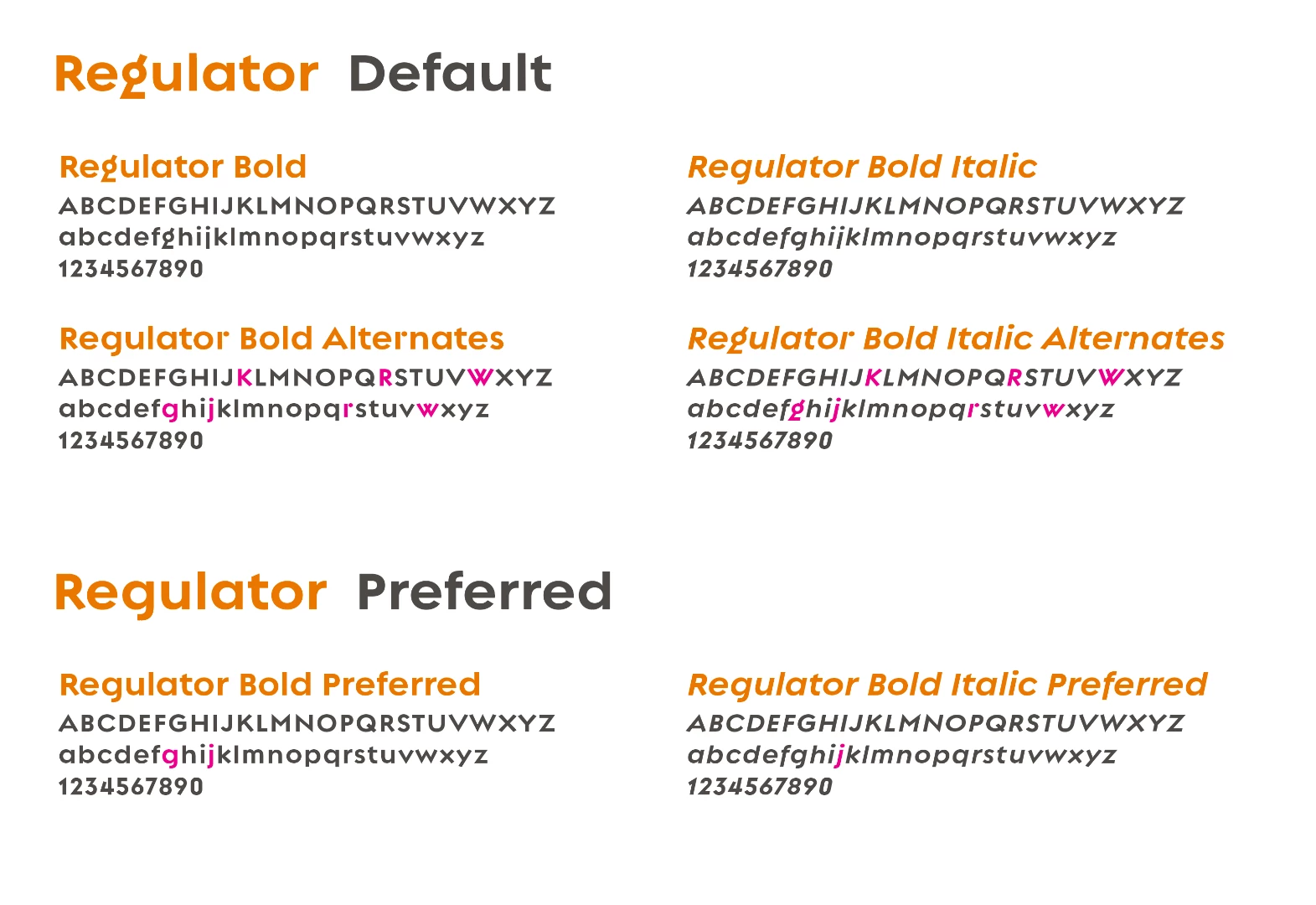 Regulator Default

Regulator Bold
ABCDEFGHIJKLMNOPQRSTUVWXYZ
abcdefghijklmnopqrstuvwxyz
1234567890

Regulator Bold Alternates
ABCDEFGHIJKLMNOPQRSTUVWXYZ
abcdefghijklmnopqrstuvwxyz
1234567890

Regulator Bold Italic
ABCDEFGHIJKLMNOPQRSTUVWXYZ
abcdefghijklmnopqrstuvwxyz
1234567890

Regulator Bold Italic Alternates
ABCDEFGHIJKLMNOPQRSTUVWXYZ
abcdefghijklmnopqrstuvwxyz
1234567890

Regulator Preferred

Regulator Bold Preferred
ABCDEFGHIJKLMNOPQRSTUVWXYZ
abcdefghijklmnopqrstuvwxyz
1234567890

Regulator Bold Italic Preferred
ABCDEFGHIJKLMNOPQRSTUVWXYZ
abcdefghijklmnopqrstuvwxyz
1234567890