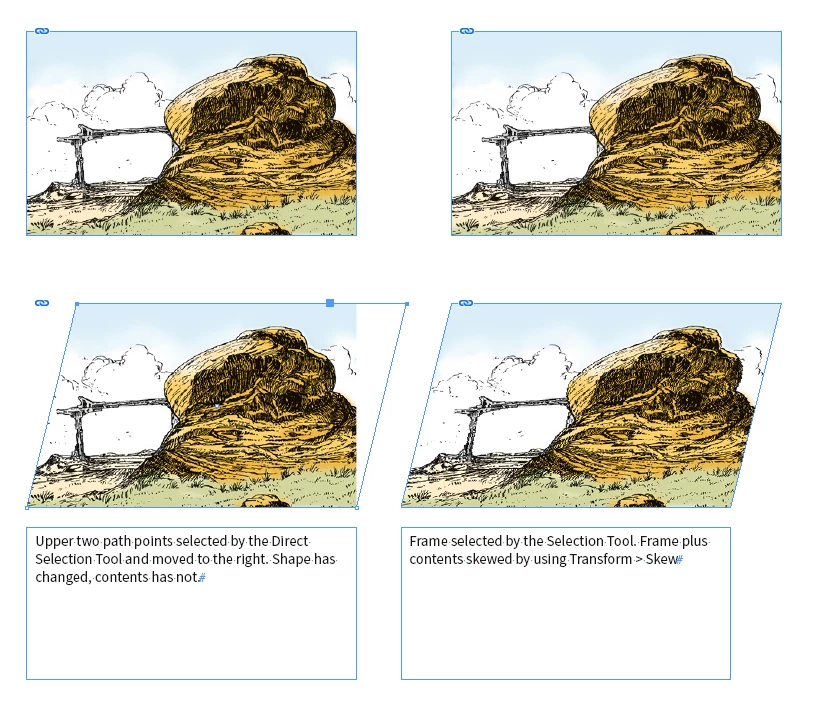 Upper two path points selected by the Direct Selection Tool and moved to the right. Shape has changed, contents has not.#

Frame selected by the Selection Tool. Frame plus contents skewed by using Transform > Skew#