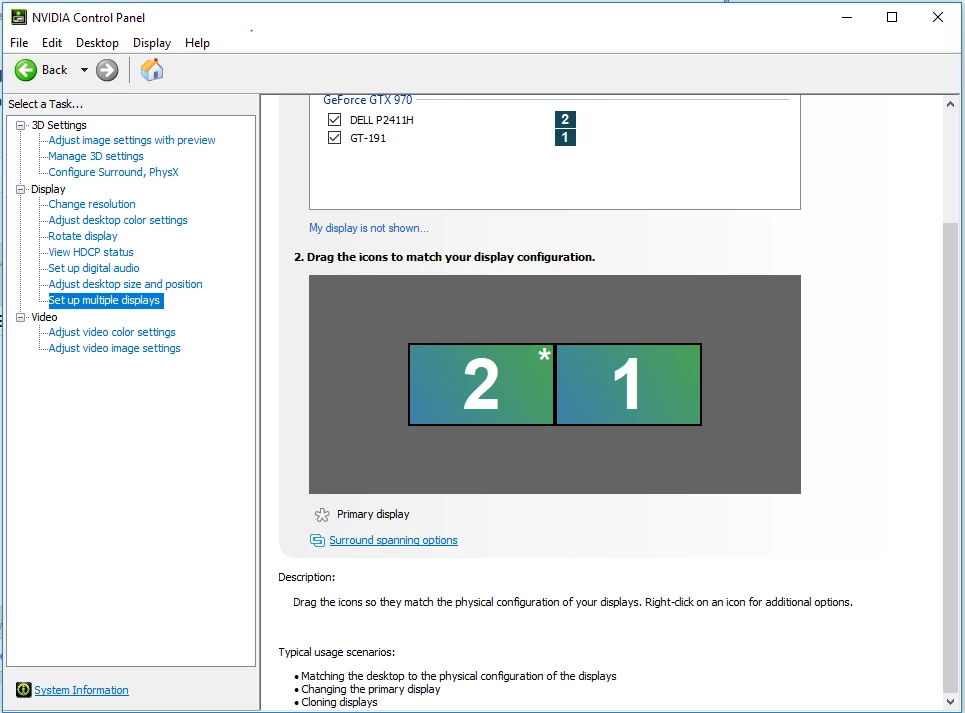 NVIDIA Control Panel

File Edit Desktop Display Help

Back

Select a Task...

3D Settings
Adjust image settings with preview
Manage 3D settings
Configure Surround, PhysX
Display
Change resolution
Adjust desktop color settings
Rotate display
View HDCP status
Set up digital audio
Adjust desktop size and position
Set up multiple displays
Video
Adjust video color settings
Adjust video image settings

System Information

GeForce GTX 970
DELL P2411H 2
GT-191 1

My display is not shown...

2. Drag the icons to match your display configuration.

2 * 1

Primary display

Surround spanning options

Description:

Drag the icons so they match the physical configuration of your displays. Right-click on an icon for additional options.

Typical usage scenarios:

• Matching the desktop to the physical configuration of the displays
• Changing the primary display
• Cloning displays