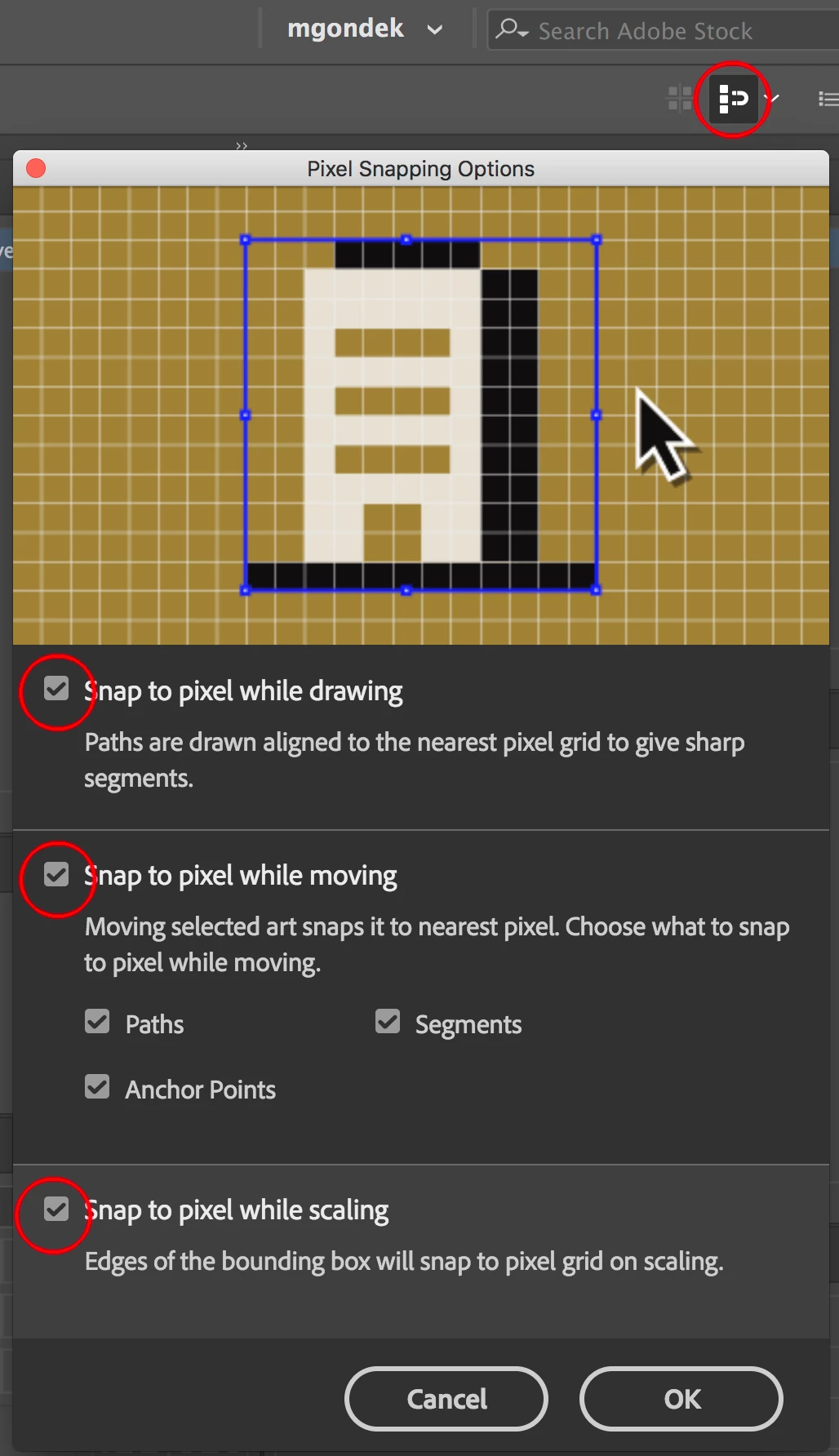 mgondek

Search Adobe Stock

Pixel Snapping Options

Snap to pixel while drawing

Paths are drawn aligned to the nearest pixel grid to give sharp segments.

Snap to pixel while moving

Moving selected art snaps it to nearest pixel. Choose what to snap to pixel while moving.

Paths

Segments

Anchor Points

Snap to pixel while scaling

Edges of the bounding box will snap to pixel grid on scaling.

Cancel

OK