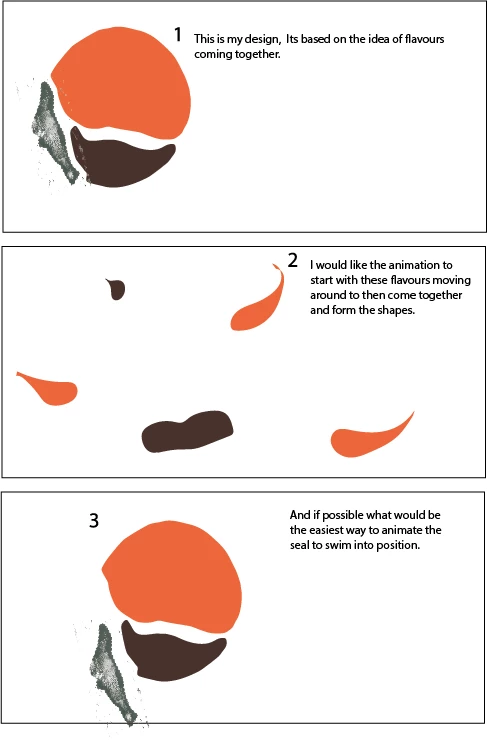 1

This is my design, Its based on the idea of flavours coming together.

2

I would like the animation to start with these flavours moving around to then come together and form the shapes.

3

And if possible what would be the easiest way to animate the seal to swim into position.