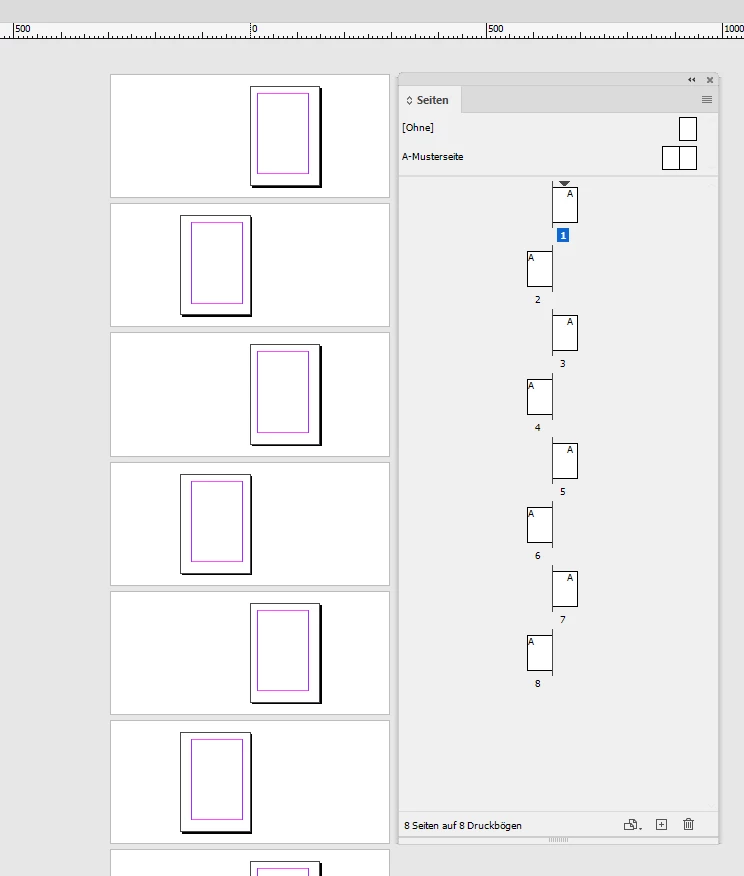 500 0 500 1000

Seiten

[Ohne]

A-Musterseite

A
1

A
2

A
3

A
4

A
5

A
6

A
7

A
8

8 Seiten auf 8 Druckbögen