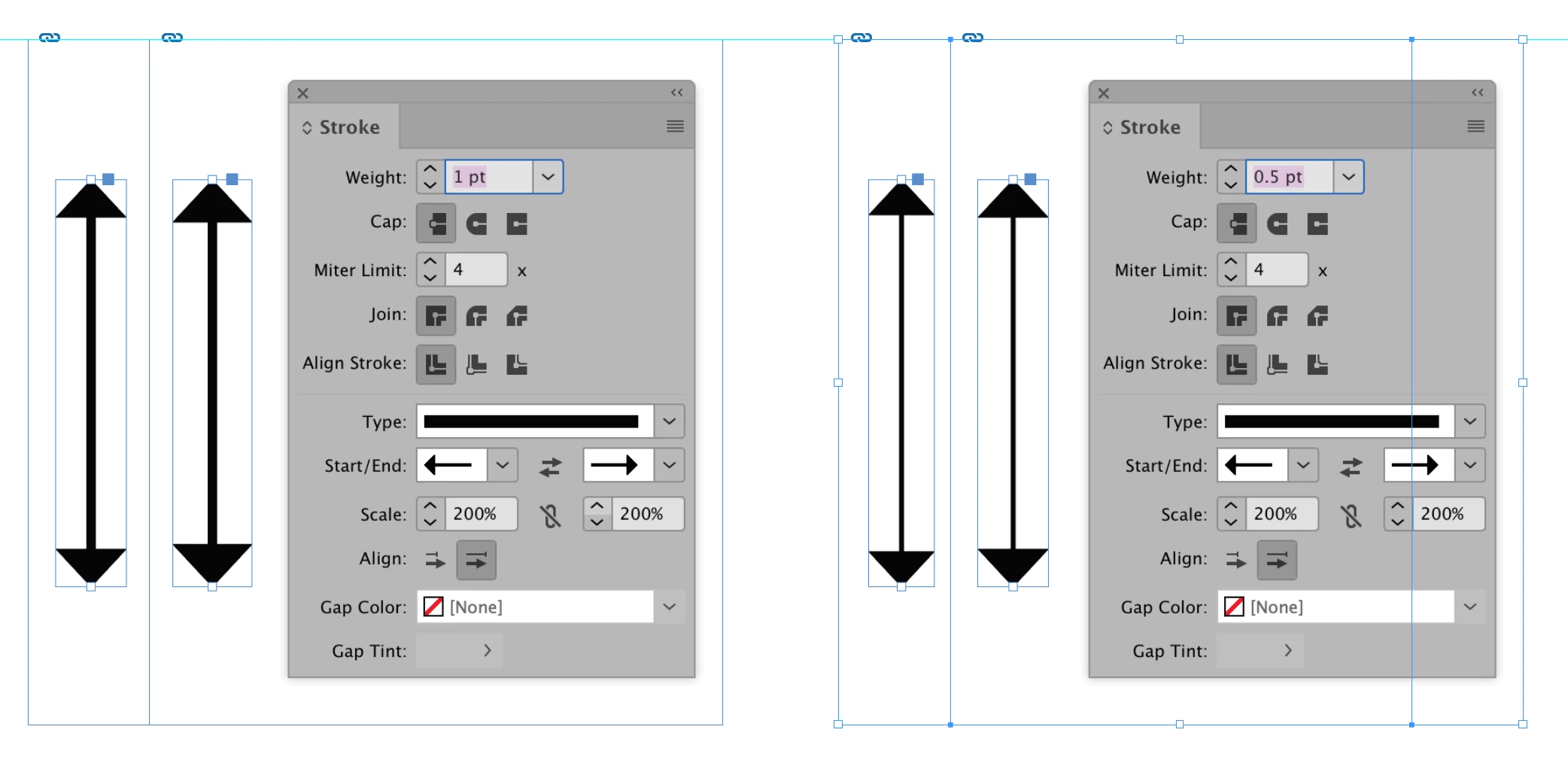 Stroke

Weight: 1 pt

Cap:

Miter Limit: 4 x

Join:

Align Stroke:

Type:

Start/End:

Scale: 200% 200%

Align:

Gap Color: [None]

Gap Tint:

Stroke

Weight: 0.5 pt

Cap:

Miter Limit: 4 x

Join:

Align Stroke:

Type:

Start/End:

Scale: 200% 200%

Align:

Gap Color: [None]

Gap Tint: