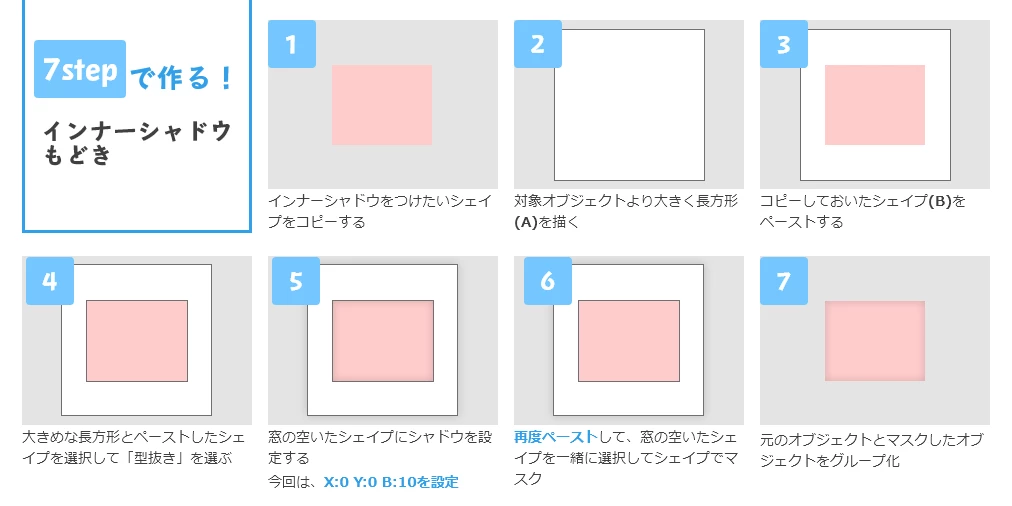 7stepで作る！

インナーシャドウもどき

1

インナーシャドウをつけたいシェイプをコピーする

2

対象オブジェクトより大きく長方形(A)を描く

3

コピーしておいたシェイプ(B)をペーストする

4

大きめな長方形とペーストしたシェイプを選択して「型抜き」を選ぶ

5

窓の空いたシェイプにシャドウを設定する

今回は、X:0 Y:0 B:10を設定

6

再度ペーストして、窓の空いたシェイプを一緒に選択してシェイプでマスク

7

元のオブジェクトとマスクしたオブジェクトをグループ化