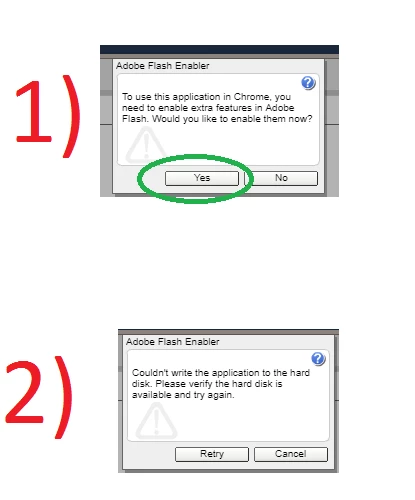 1)

Adobe Flash Enabler

To use this application in Chrome, you need to enable extra features in Adobe Flash. Would you like to enable them now?

Yes

No

2)

Adobe Flash Enabler

Couldn't write the application to the hard disk. Please verify the hard disk is available and try again.

Retry

Cancel