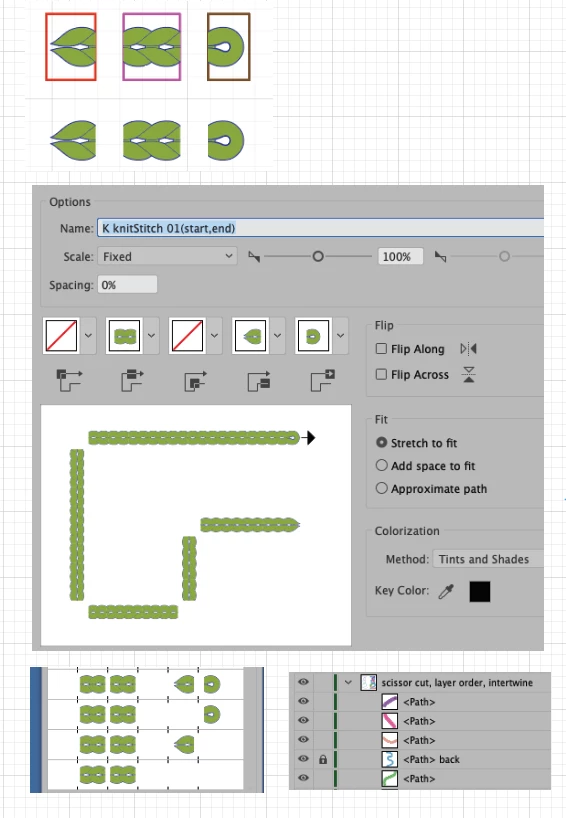 Options

Name: K knitStitch 01(start,end)

Scale: Fixed

100%

Spacing: 0%

Flip

Flip Along

Flip Across

Fit

Stretch to fit

Add space to fit

Approximate path

Colorization

Method: Tints and Shades

Key Color:

scissor cut, layer order, intertwine

<Path>

<Path>

<Path>

<Path> back

<Path>