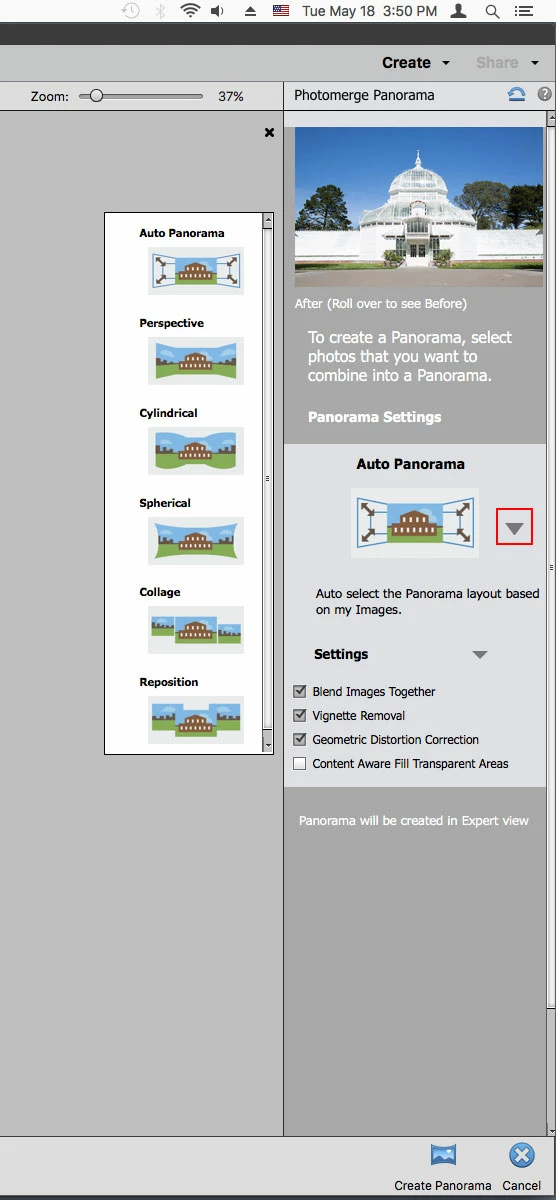 Tue May 18 3:50 PM

Create Share

Zoom: 37%

Photomerge Panorama

Auto Panorama

Perspective

Cylindrical

Spherical

Collage

Reposition

After (Roll over to see Before)

To create a Panorama, select photos that you want to combine into a Panorama.

Panorama Settings

Auto Panorama

Auto select the Panorama layout based on my Images.

Settings

Blend Images Together

Vignette Removal

Geometric Distortion Correction

Content Aware Fill Transparent Areas

Panorama will be created in Expert view

Create Panorama Cancel