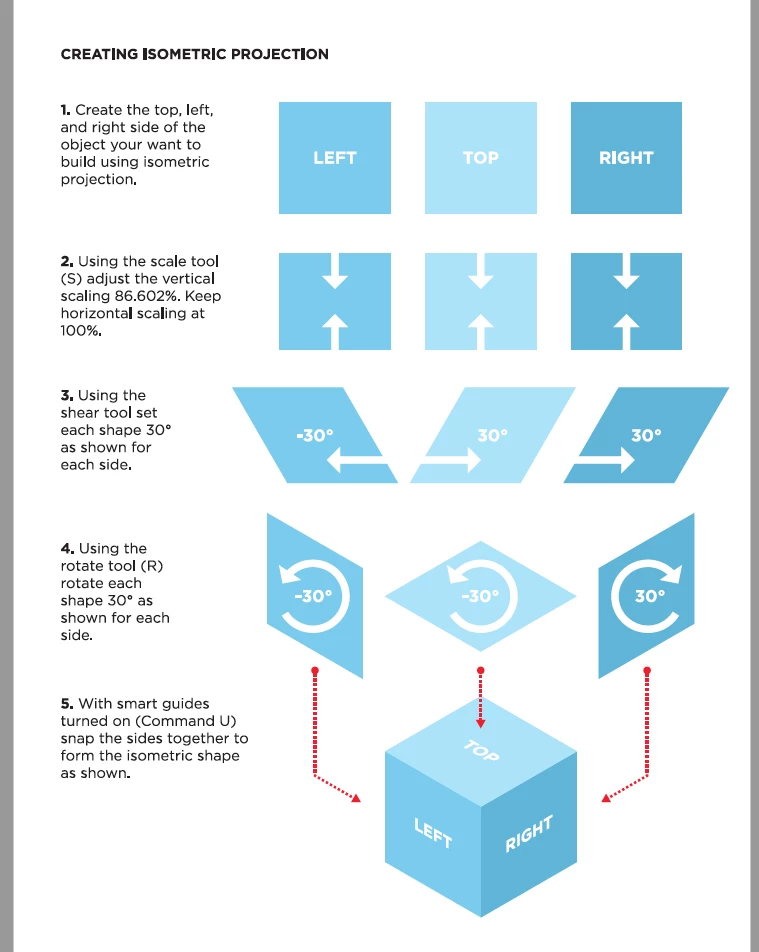 CREATING ISOMETRIC PROJECTION

1. Create the top, left, and right side of the object your want to build using isometric projection.

LEFT

TOP

RIGHT

2. Using the scale tool (S) adjust the vertical scaling 86.602%. Keep horizontal scaling at 100%.

3. Using the shear tool set each shape 30° as shown for each side.

-30°

30°

30°

4. Using the rotate tool (R) rotate each shape 30° as shown for each side.

-30°

-30°

30°

5. With smart guides turned on (Command U) snap the sides together to form the isometric shape as shown.

TOP

LEFT

RIGHT