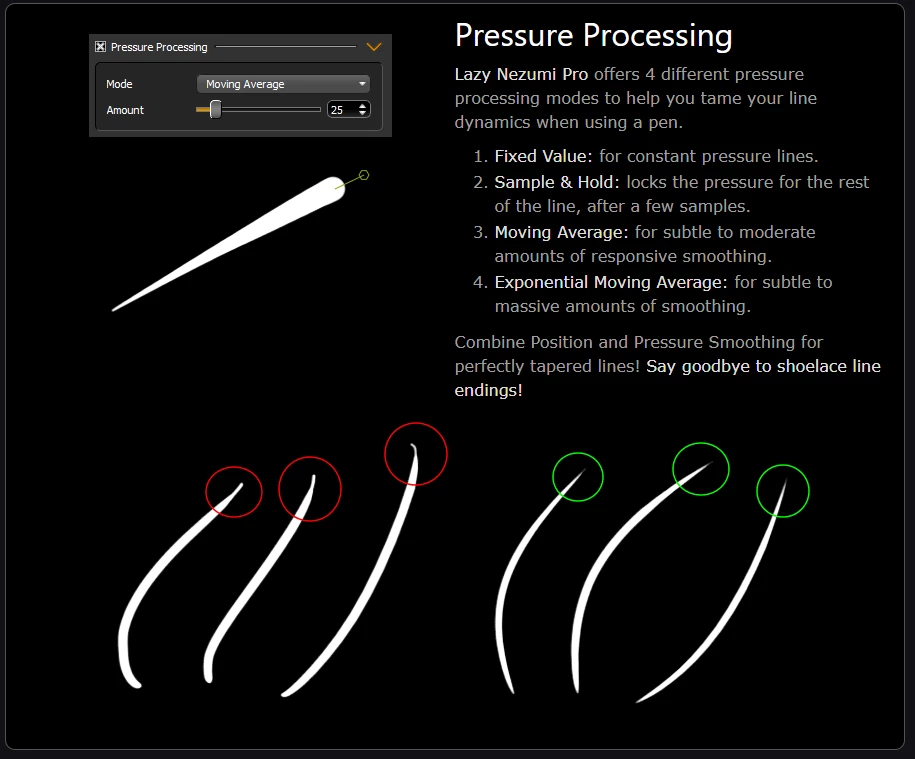 Pressure Processing

Mode Moving Average

Amount 25

Pressure Processing

Lazy Nezumi Pro offers 4 different pressure processing modes to help you tame your line dynamics when using a pen.

1. Fixed Value: for constant pressure lines.
2. Sample & Hold: locks the pressure for the rest of the line, after a few samples.
3. Moving Average: for subtle to moderate amounts of responsive smoothing.
4. Exponential Moving Average: for subtle to massive amounts of smoothing.

Combine Position and Pressure Smoothing for perfectly tapered lines! Say goodbye to shoelace line endings!