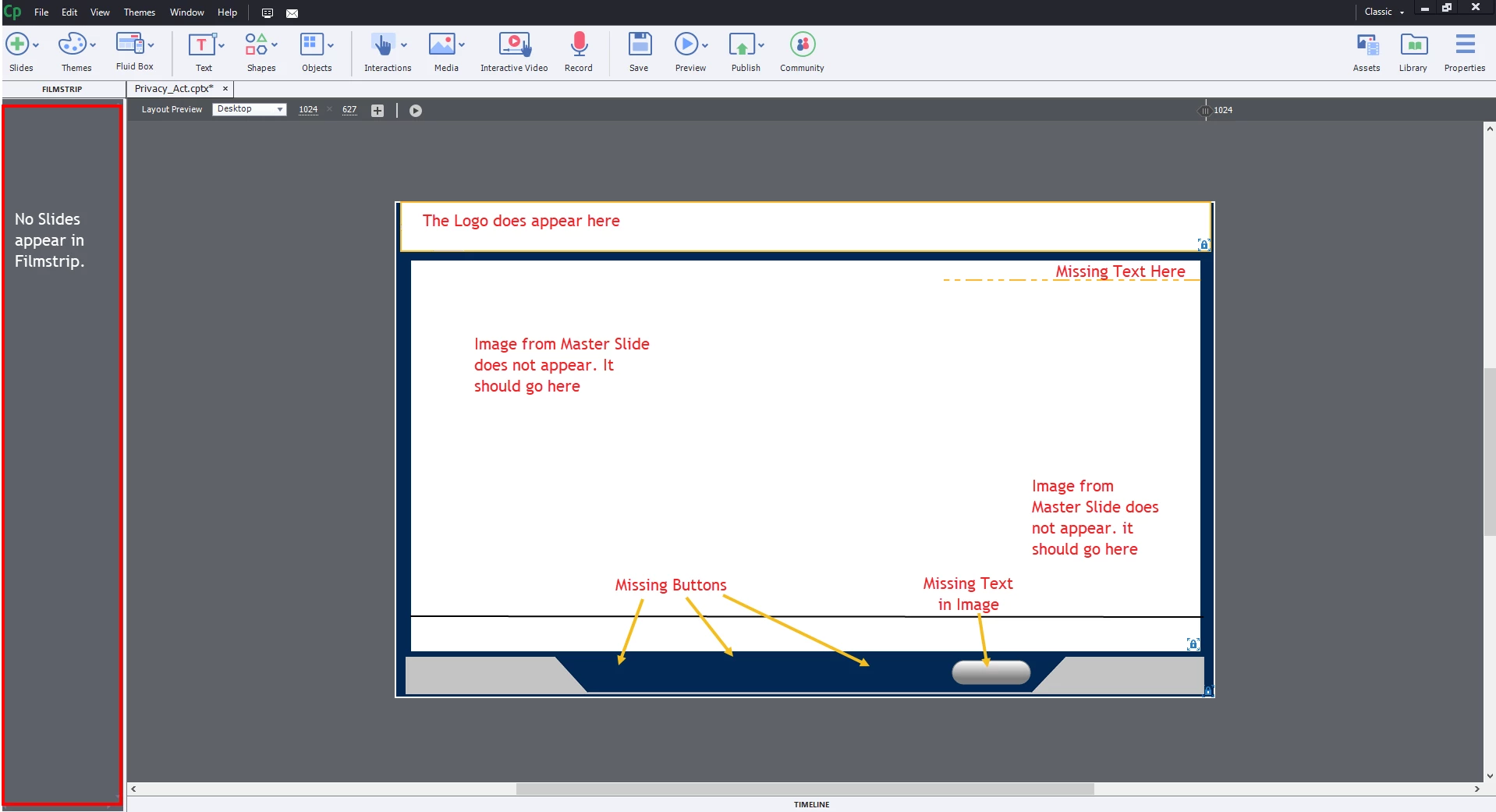 Cp File Edit View Themes Window Help

Classic

Slides Themes Fluid Box Text Shapes Objects Interactions Media Interactive Video Record Save Preview Publish Community Assets Library Properties

FILMSTRIP

Privacy_Act.cptx* ×

Layout Preview Desktop 1024 × 627

1024

No Slides appear in Filmstrip.

The Logo does appear here

Missing Text Here

Image from Master Slide does not appear. It should go here

Image from Master Slide does not appear. it should go here

Missing Buttons

Missing Text in Image

TIMELINE