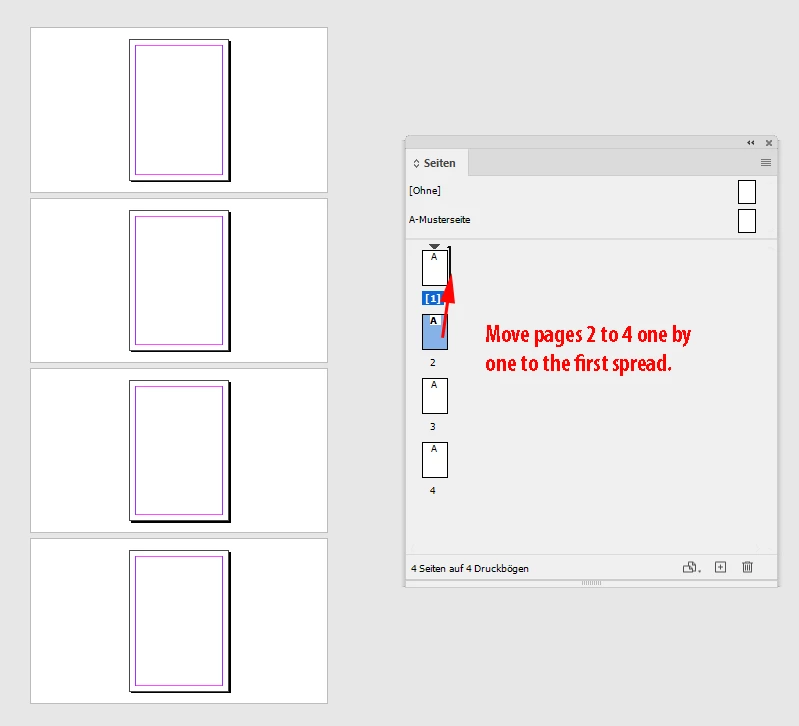 Seiten

[Ohne]

A-Musterseite

A

[1]

A

2

A

3

A

4

Move pages 2 to 4 one by one to the first spread.

4 Seiten auf 4 Druckbögen