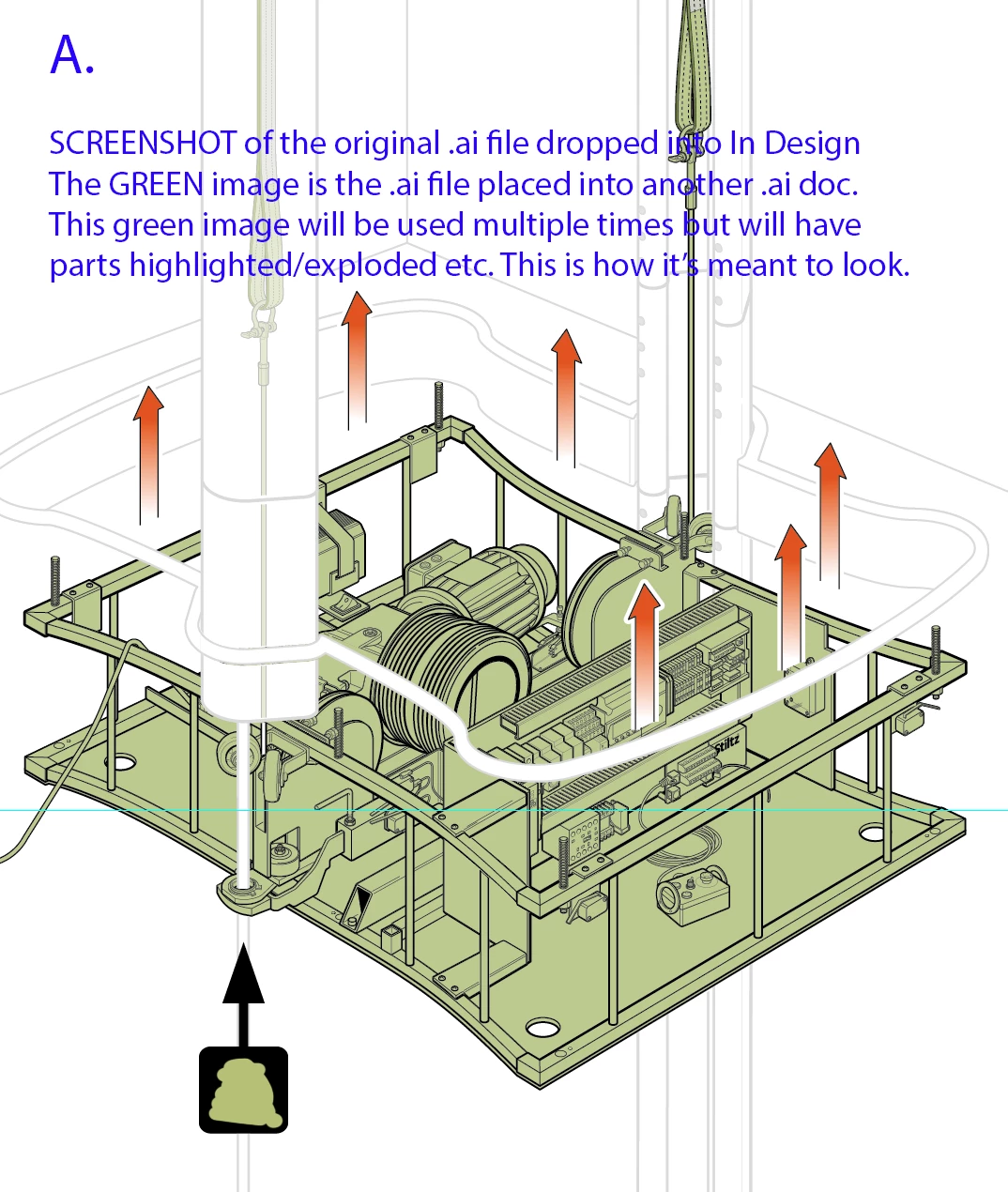 A.

SCREENSHOT of the original .ai file dropped into In Design
The GREEN image is the .ai file placed into another .ai doc.
This green image will be used multiple times but will have parts highlighted/exploded etc. This is how it's meant to look.

Stiltz