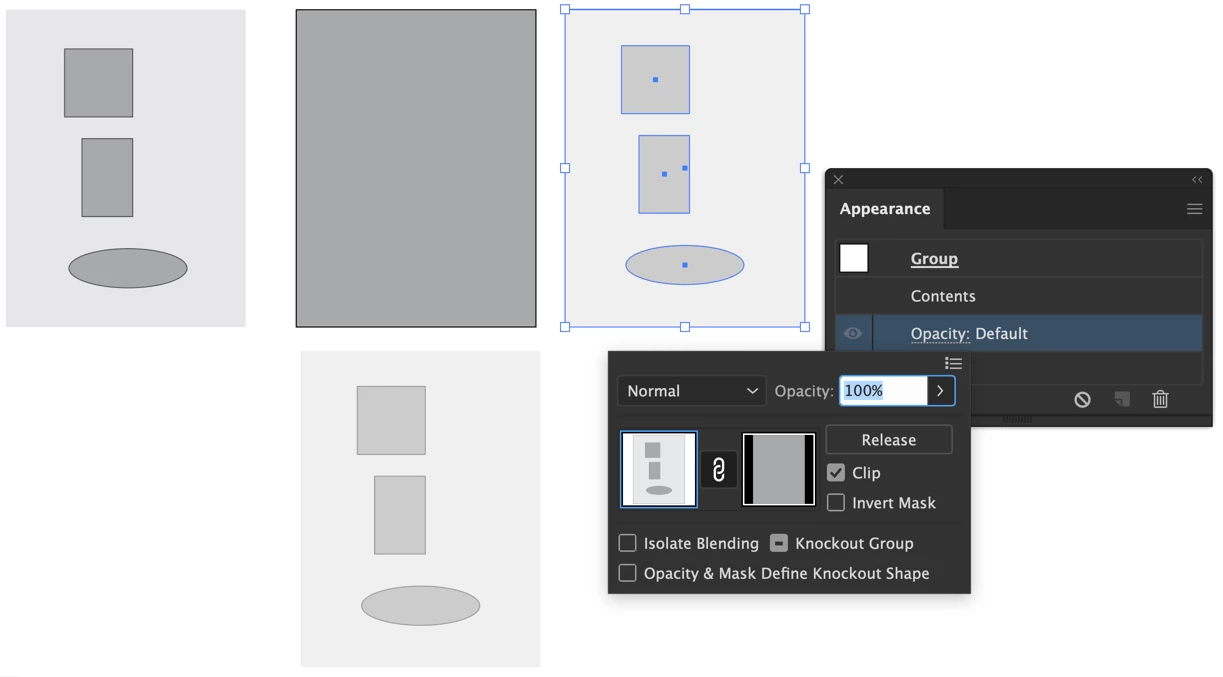 Appearance

Group

Contents

Opacity: Default

Normal

Opacity: 100%

Release

Clip

Invert Mask

Isolate Blending

Knockout Group

Opacity & Mask Define Knockout Shape