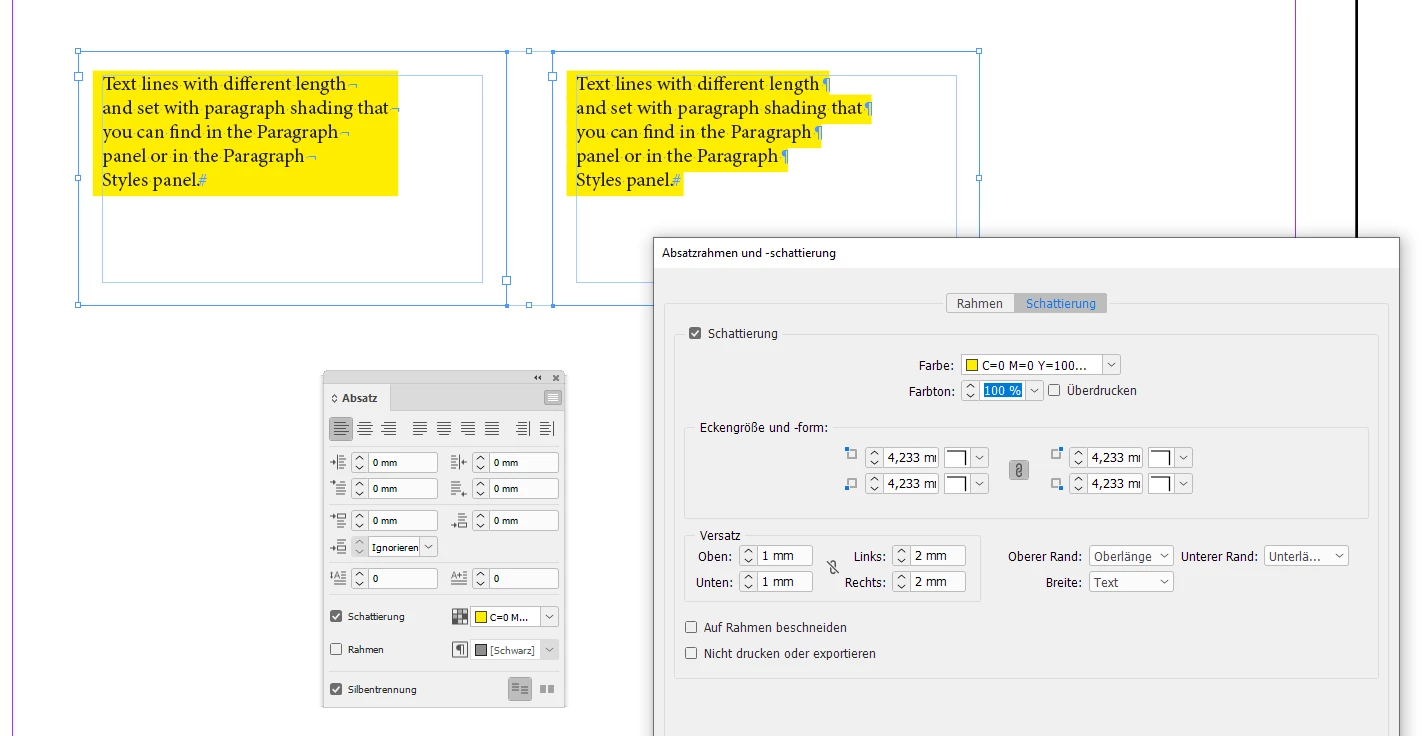 Text lines with different length¬
and set with paragraph shading that¬
you can find in the Paragraph¬
panel or in the Paragraph¬
Styles panel.#

Text lines with different length¶
and set with paragraph shading that¶
you can find in the Paragraph¶
panel or in the Paragraph¶
Styles panel.#

Absatz

0 mm
0 mm
0 mm
0 mm
0 mm
0 mm
Ignorieren
0
0
Schattierung
C=0 M...
Rahmen
[Schwarz]
Silbentrennung

Absatzrahmen und -schattierung

Rahmen
Schattierung

Schattierung

Farbe: C=0 M=0 Y=100...
Farbton: 100 % Überdrucken

Eckengröße und -form:

4,233 mı
4,233 mı
4,233 mı
4,233 mı

Versatz
Oben: 1 mm
Unten: 1 mm
Links: 2 mm
Rechts: 2 mm

Oberer Rand: Oberlänge
Unterer Rand: Unterlä...
Breite: Text

Auf Rahmen beschneiden
Nicht drucken oder exportieren