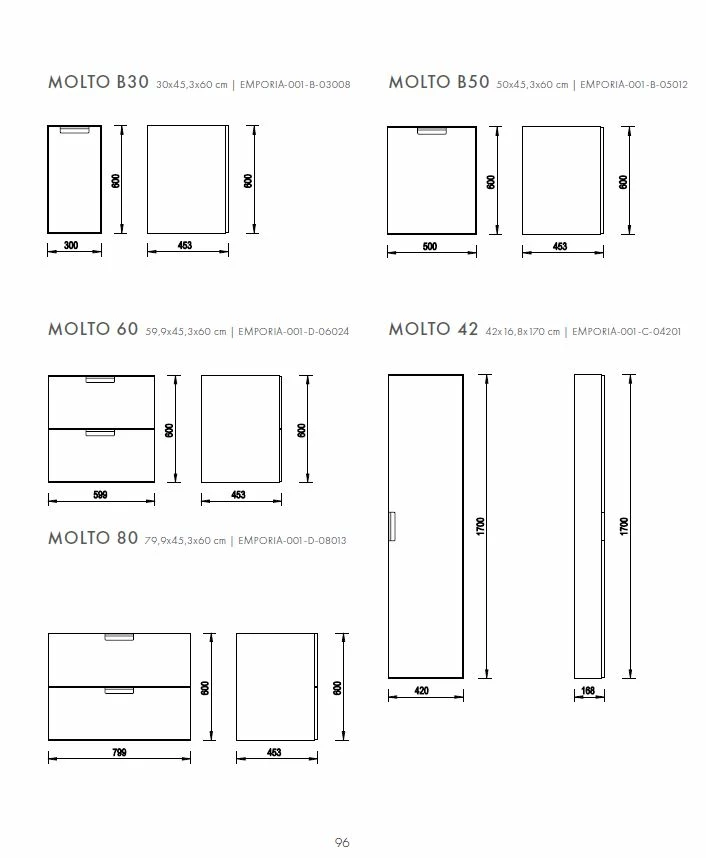 MOLTO B30 30x45,3x60 cm | EMPORIA-001-B-03008

600

600

300

453

MOLTO B50 50x45,3x60 cm | EMPORIA-001-B-05012

600

600

500

453

MOLTO 60 59,9x45,3x60 cm | EMPORIA-001-D-06024

600

600

599

453

MOLTO 42 42x16,8x170 cm | EMPORIA-001-C-04201

1700

1700

420

168

MOLTO 80 79,9x45,3x60 cm | EMPORIA-001-D-08013

600

600

799

453

96