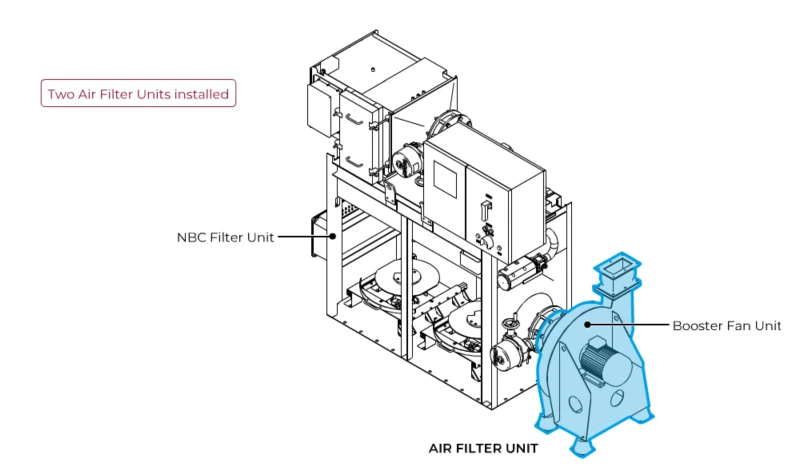 Two Air Filter Units installed

NBC Filter Unit

Booster Fan Unit

AIR FILTER UNIT