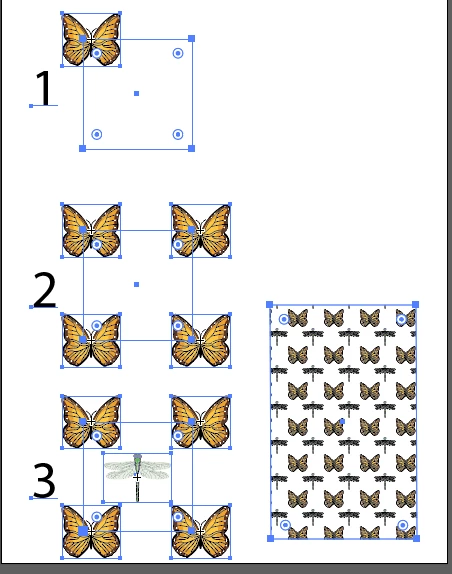 1

2

3