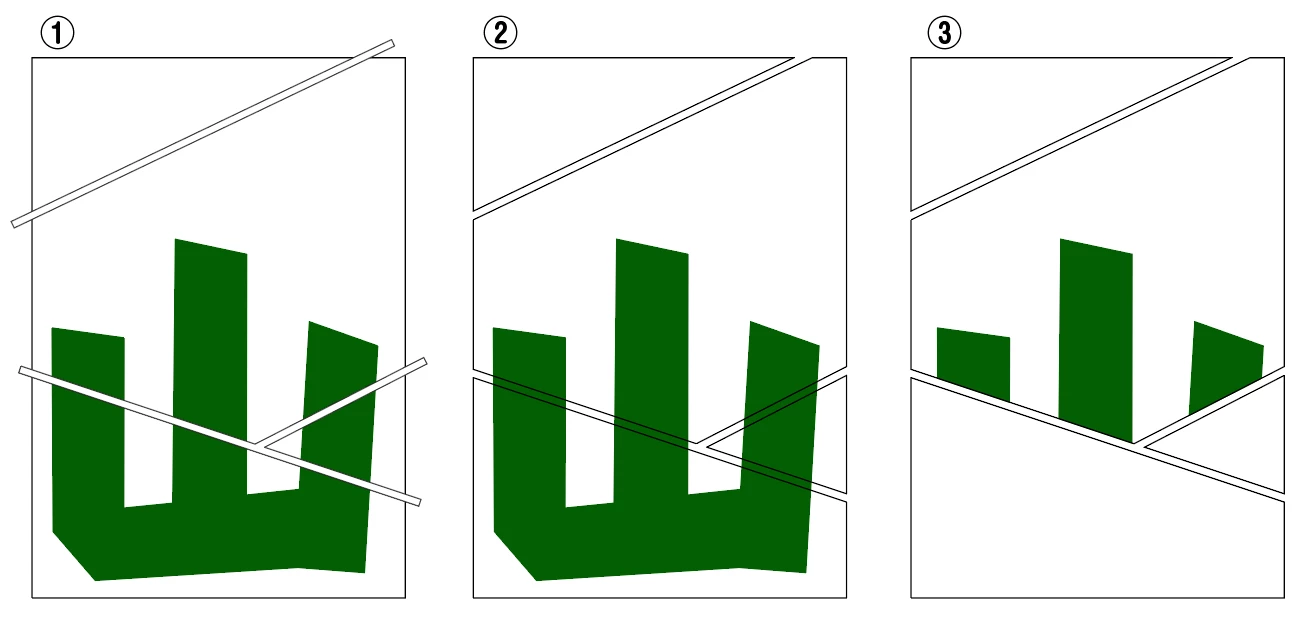 ①

②

③