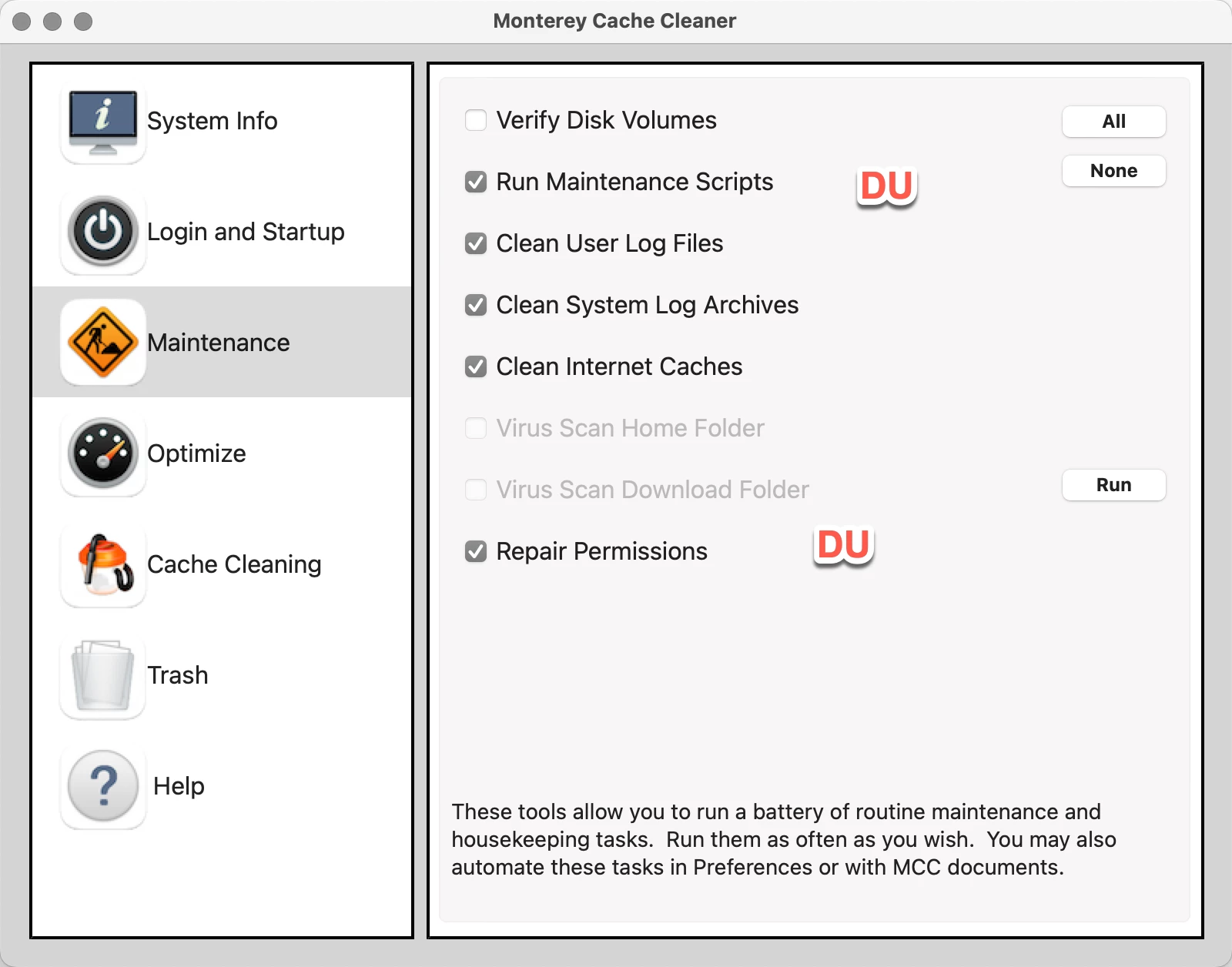 Monterey Cache Cleaner

System Info

Login and Startup

Maintenance

Optimize

Cache Cleaning

Trash

Help

Verify Disk Volumes

All

Run Maintenance Scripts

DU

None

Clean User Log Files

Clean System Log Archives

Clean Internet Caches

Virus Scan Home Folder

Virus Scan Download Folder

Run

Repair Permissions

DU

These tools allow you to run a battery of routine maintenance and housekeeping tasks. Run them as often as you wish. You may also automate these tasks in Preferences or with MCC documents.