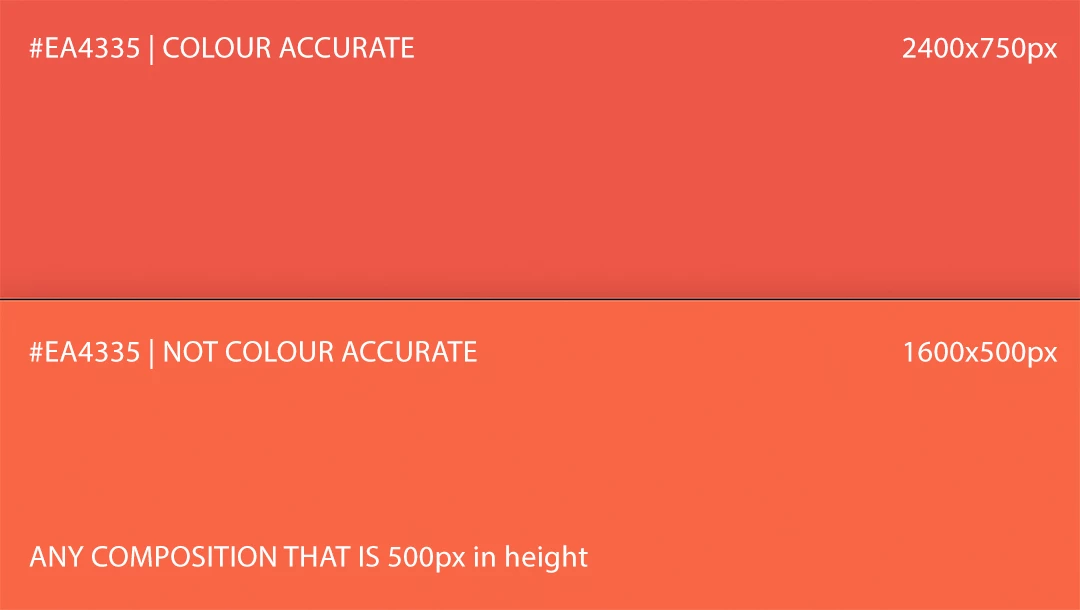 #EA4335 | COLOUR ACCURATE

2400x750px

#EA4335 | NOT COLOUR ACCURATE

1600x500px

ANY COMPOSITION THAT IS 500px in height