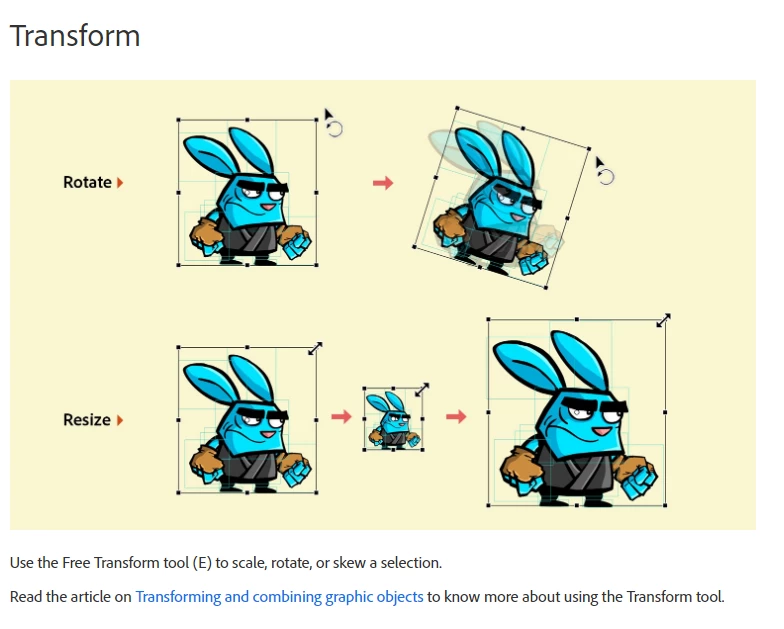 Transform

Rotate

Resize

Use the Free Transform tool (E) to scale, rotate, or skew a selection.

Read the article on Transforming and combining graphic objects to know more about using the Transform tool.