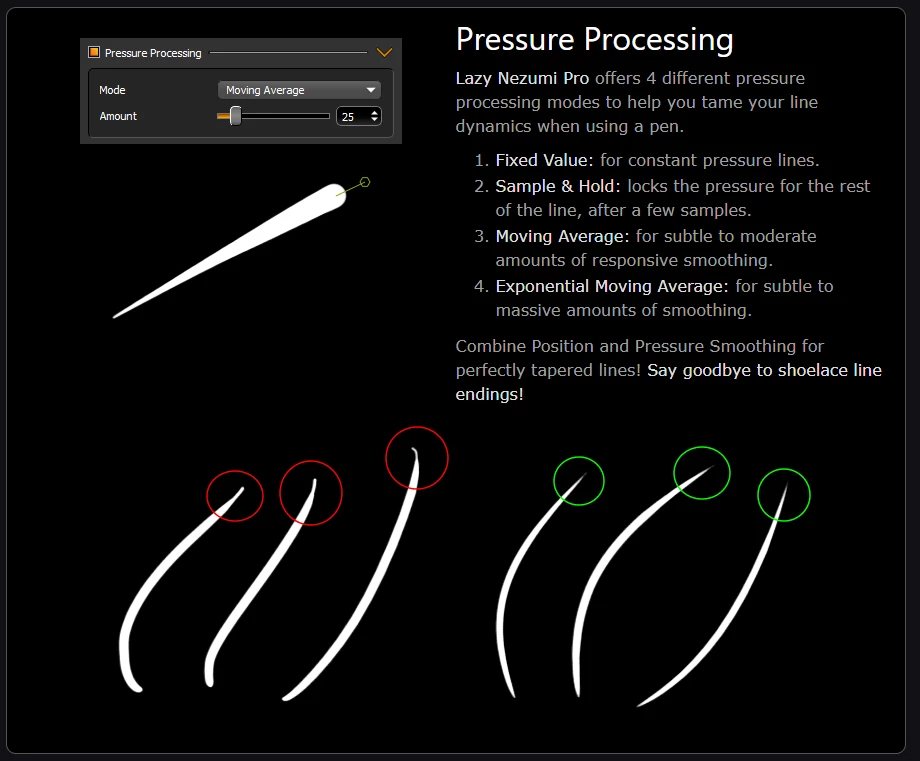 Pressure Processing

Mode Moving Average

Amount 25

Pressure Processing

Lazy Nezumi Pro offers 4 different pressure processing modes to help you tame your line dynamics when using a pen.

1. Fixed Value: for constant pressure lines.
2. Sample & Hold: locks the pressure for the rest of the line, after a few samples.
3. Moving Average: for subtle to moderate amounts of responsive smoothing.
4. Exponential Moving Average: for subtle to massive amounts of smoothing.

Combine Position and Pressure Smoothing for perfectly tapered lines! Say goodbye to shoelace line endings!