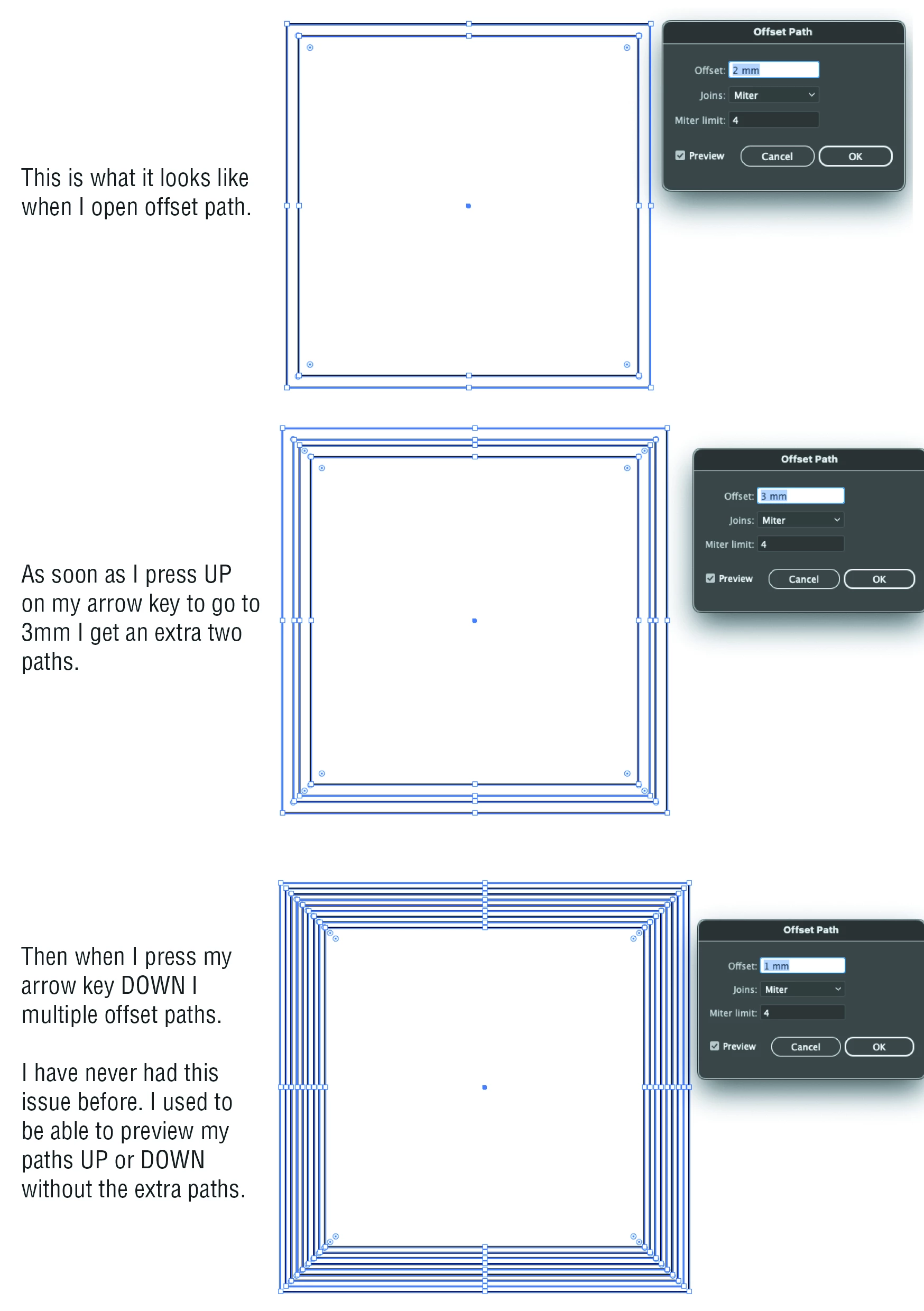 This is what it looks like when I open offset path.

Offset Path

Offset: 2 mm

Joins: Miter

Miter limit: 4

Preview Cancel OK

As soon as I press UP on my arrow key to go to 3mm I get an extra two paths.

Offset Path

Offset: 3 mm

Joins: Miter

Miter limit: 4

Preview Cancel OK

Then when I press my arrow key DOWN I multiple offset paths.

I have never had this issue before. I used to be able to preview my paths UP or DOWN without the extra paths.

Offset Path

Offset: 1 mm

Joins: Miter

Miter limit: 4

Preview Cancel OK