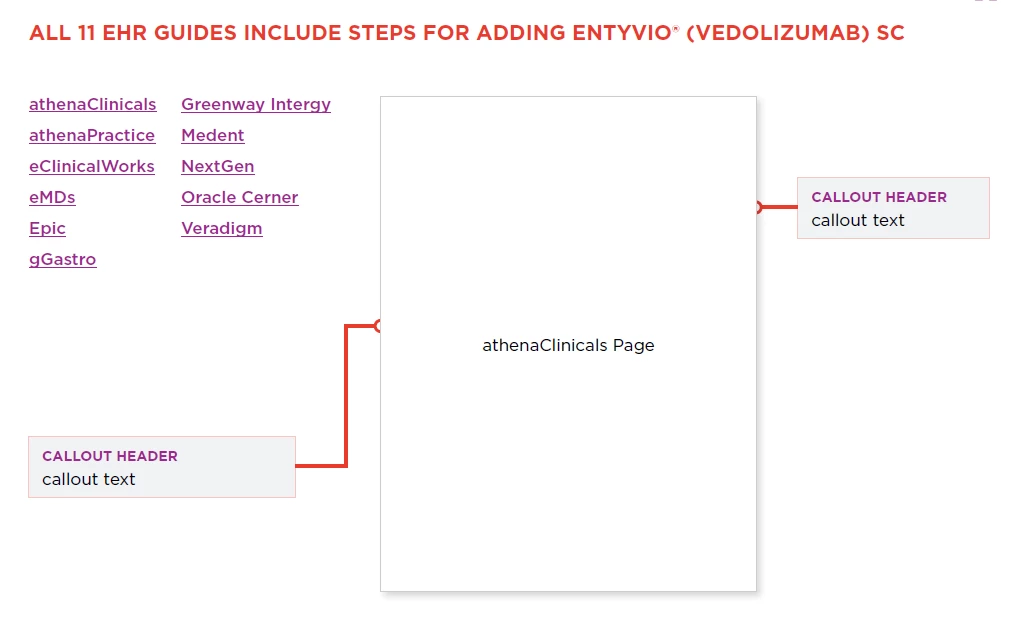 ALL 11 EHR GUIDES INCLUDE STEPS FOR ADDING ENTYVIO® (VEDOLIZUMAB) SC

athenaClinicals
athenaPractice
eClinicalWorks
eMDs
Epic
gGastro

Greenway Intergy
Medent
NextGen
Oracle Cerner
Veradigm

athenaClinicals Page

CALLOUT HEADER
callout text

CALLOUT HEADER
callout text