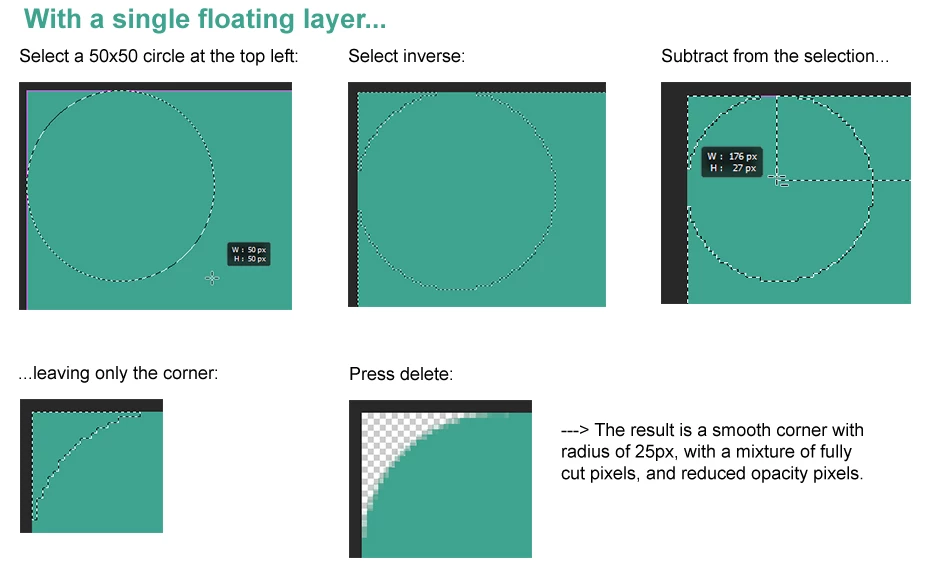 With a single floating layer...

Select a 50x50 circle at the top left:

W : 50 px
H : 50 px

Select inverse:

Subtract from the selection...

W : 176 px
H : 27 px

...leaving only the corner:

Press delete:

---> The result is a smooth corner with radius of 25px, with a mixture of fully cut pixels, and reduced opacity pixels.