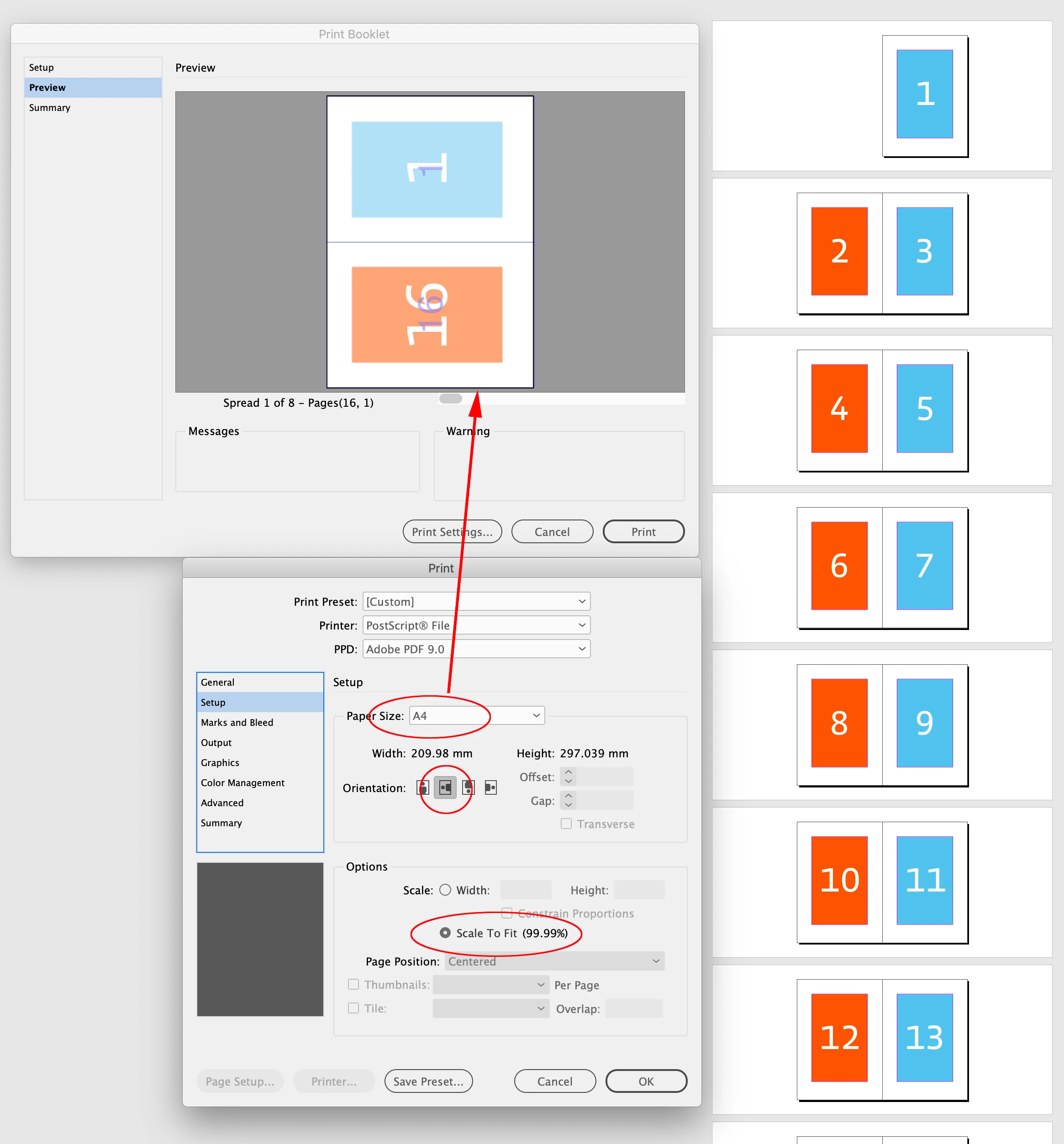 Print Booklet

Setup
Preview
Summary

Preview

1

16

Spread 1 of 8 – Pages(16, 1)

Messages

Warning

Print Settings...
Cancel
Print

Print

Print Preset: [Custom]
Printer: PostScript® File
PPD: Adobe PDF 9.0

General
Setup
Marks and Bleed
Output
Graphics
Color Management
Advanced
Summary

Setup

Paper Size: A4

Width: 209.98 mm
Height: 297.039 mm

Orientation:
Offset:
Gap:
Transverse

Options

Scale: Width:
Height:
Constrain Proportions
Scale To Fit (99.99%)

Page Position: Centered
Thumbnails:
Per Page
Tile:
Overlap:

Page Setup...
Printer...
Save Preset...
Cancel
OK

1

2
3

4
5

6
7

8
9

10
11

12
13