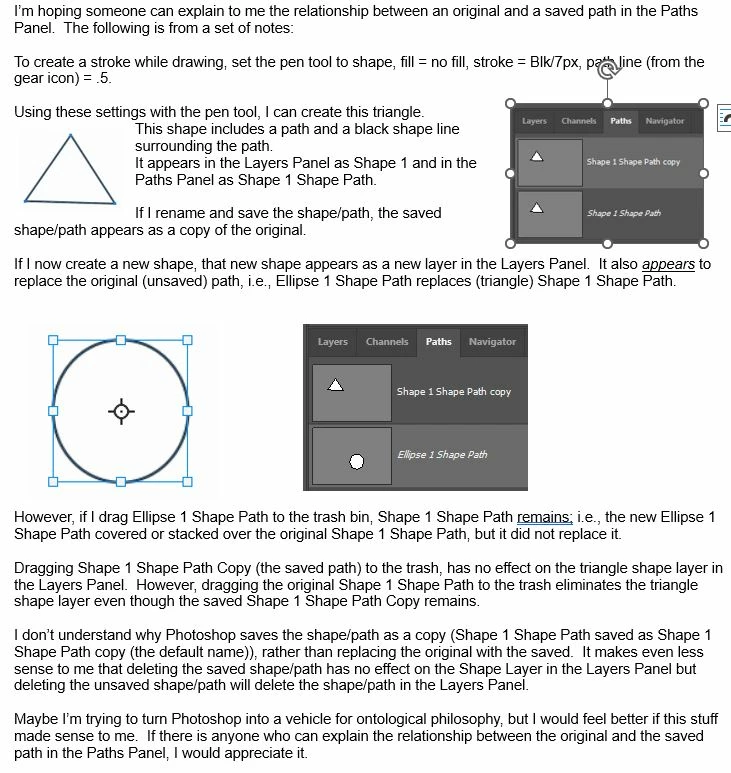 I'm hoping someone can explain to me the relationship between an original and a saved path in the Paths Panel. The following is from a set of notes:

To create a stroke while drawing, set the pen tool to shape, fill = no fill, stroke = Blk/7px, path line (from the gear icon) = .5.

Using these settings with the pen tool, I can create this triangle.
This shape includes a path and a black shape line surrounding the path.
It appears in the Layers Panel as Shape 1 and in the Paths Panel as Shape 1 Shape Path.

If I rename and save the shape/path, the saved shape/path appears as a copy of the original.

Layers Channels Paths Navigator
Shape 1 Shape Path copy
Shape 1 Shape Path

If I now create a new shape, that new shape appears as a new layer in the Layers Panel. It also appears to replace the original (unsaved) path, i.e., Ellipse 1 Shape Path replaces (triangle) Shape 1 Shape Path.

Layers Channels Paths Navigator
Shape 1 Shape Path copy
Ellipse 1 Shape Path

However, if I drag Ellipse 1 Shape Path to the trash bin, Shape 1 Shape Path remains; i.e., the new Ellipse 1 Shape Path covered or stacked over the original Shape 1 Shape Path, but it did not replace it.

Dragging Shape 1 Shape Path Copy (the saved path) to the trash, has no effect on the triangle shape layer in the Layers Panel. However, dragging the original Shape 1 Shape Path to the trash eliminates the triangle shape layer even though the saved Shape 1 Shape Path Copy remains.

I don't understand why Photoshop saves the shape/path as a copy (Shape 1 Shape Path saved as Shape 1 Shape Path copy (the default name)), rather than replacing the original with the saved. It makes even less sense to me that deleting the saved shape/path has no effect on the Shape Layer in the Layers Panel but deleting the unsaved shape/path will delete the shape/path in the Layers Panel.

Maybe I'm trying to turn Photoshop into a vehicle for ontological philosophy, but I would feel better if this stuff made sense to me. If there is anyone who can explain the relationship between the original and the saved path in the Paths Panel, I would appreciate it.