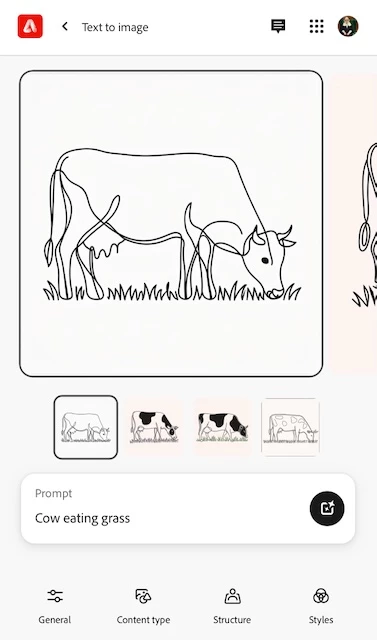 Text to image

Prompt
Cow eating grass

General
Content type
Structure
Styles