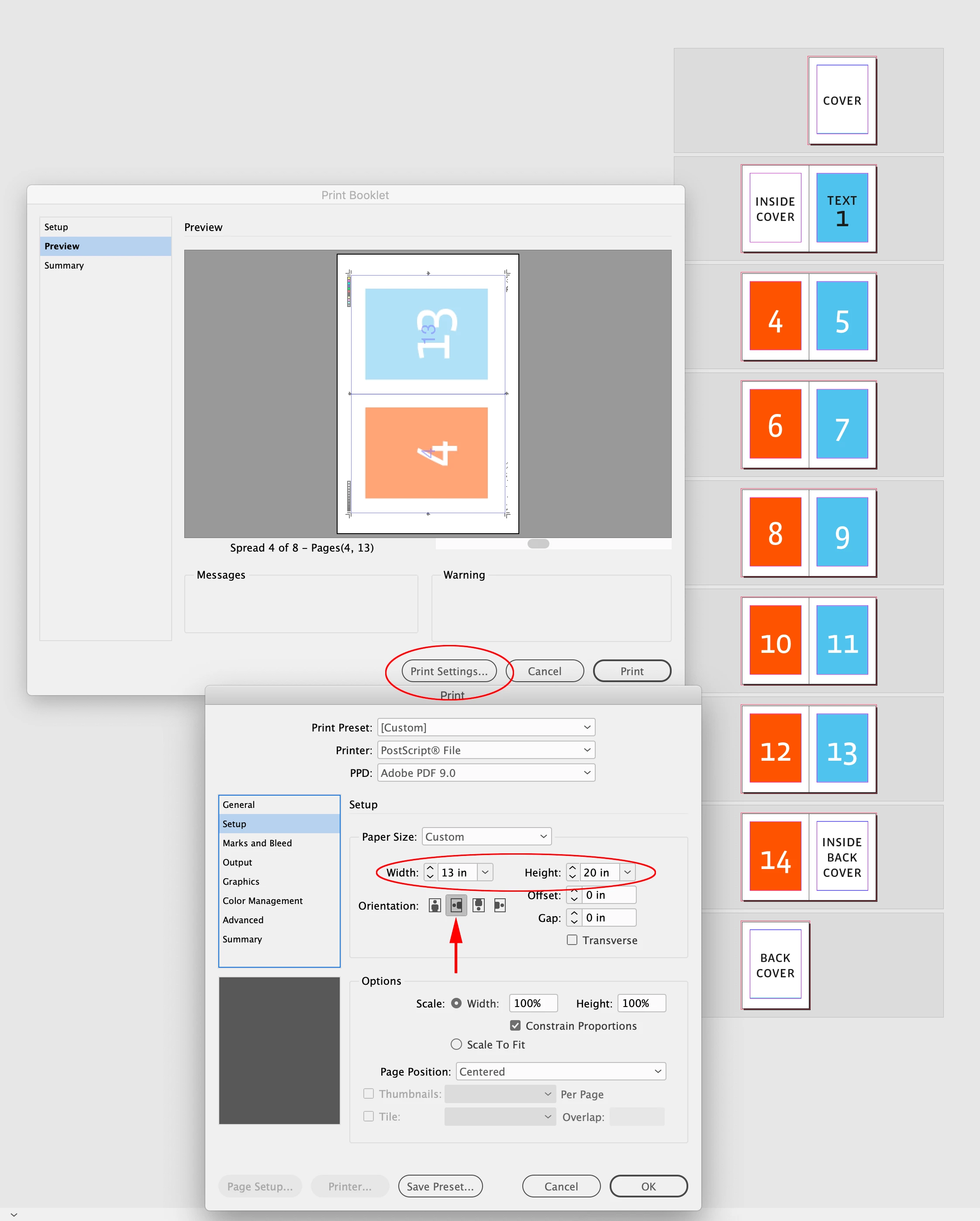 Print Booklet

Setup
Preview
Summary

Preview

13
4

Spread 4 of 8 – Pages(4, 13)

Messages

Warning

Print Settings...
Cancel
Print

Print

Print Preset: [Custom]
Printer: PostScript® File
PPD: Adobe PDF 9.0

General
Setup
Marks and Bleed
Output
Graphics
Color Management
Advanced
Summary

Setup

Paper Size: Custom

Width: 13 in
Height: 20 in
Orientation:
Offset: 0 in
Gap: 0 in
Transverse

Options

Scale: Width: 100% Height: 100%
Constrain Proportions
Scale To Fit

Page Position: Centered
Thumbnails: Per Page
Tile: Overlap:

Page Setup...
Printer...
Save Preset...
Cancel
OK

COVER

INSIDE COVER
TEXT 1

4
5

6
7

8
9

10
11

12
13

14
INSIDE BACK COVER

BACK COVER