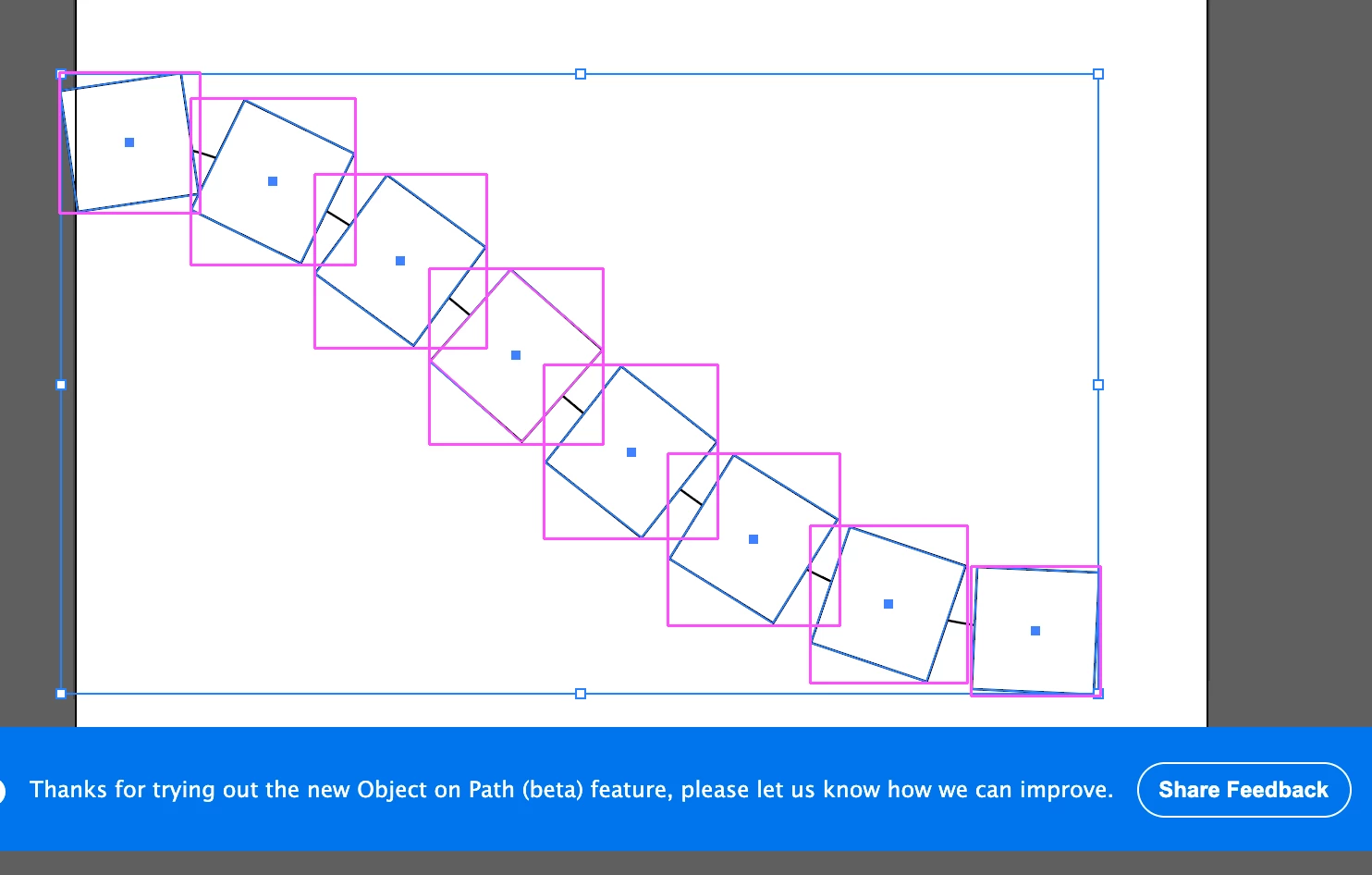 Thanks for trying out the new Object on Path (beta) feature, please let us know how we can improve.

Share Feedback